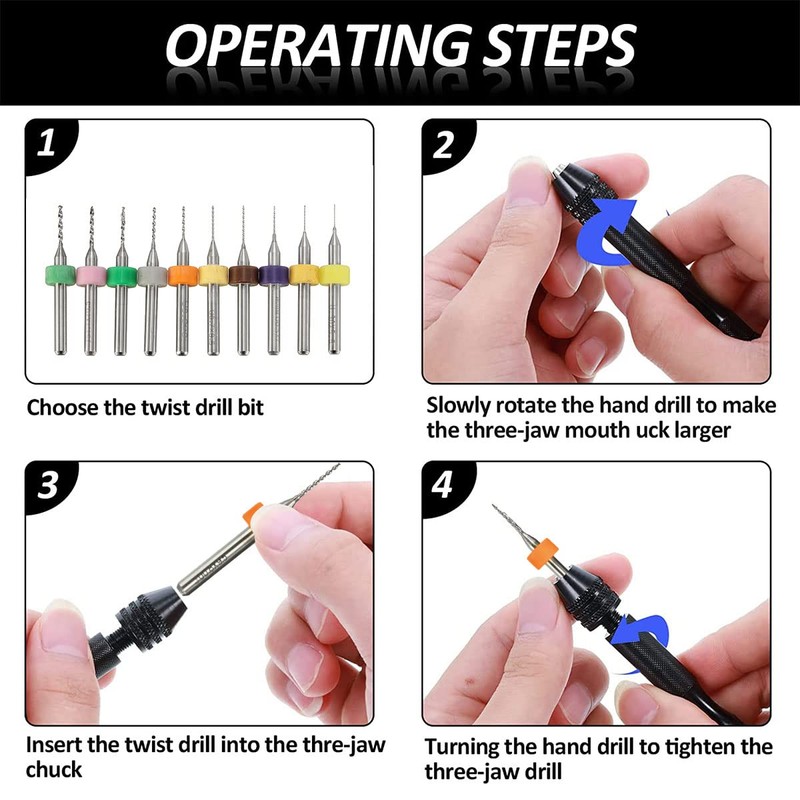 OPERATING STEPS

1

Choose the twist drill bit

2

Slowly rotate the hand drill to make the three-jaw mouth uck larger

3

Insert the twist drill into the thre-jaw chuck

4

Turning the hand drill to tighten the three-jaw drill