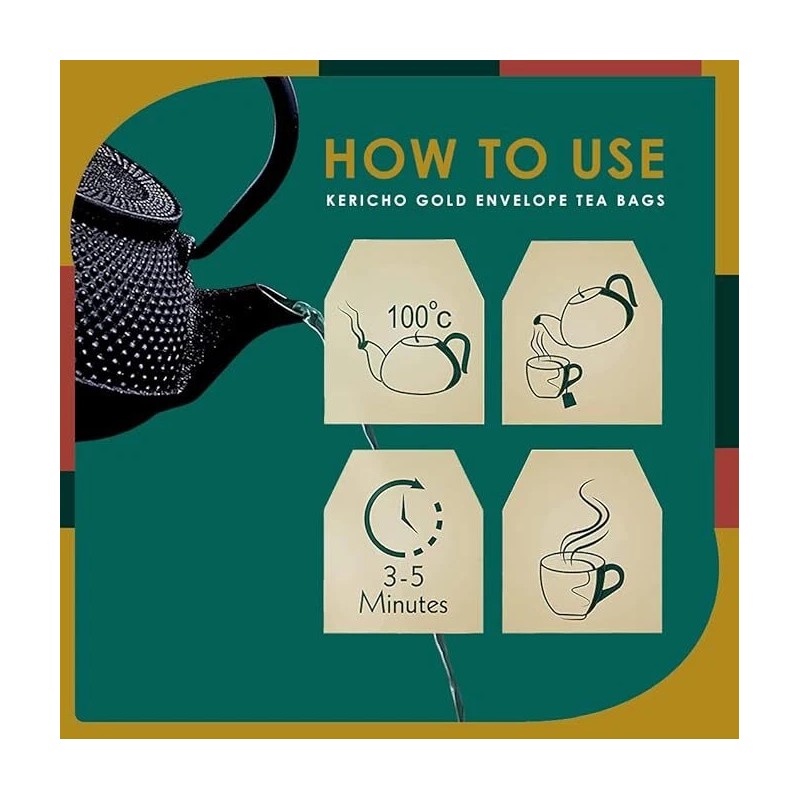 HOW TO USE
KERICHO GOLD ENVELOPE TEA BAGS

100°c

3-5
Minutes