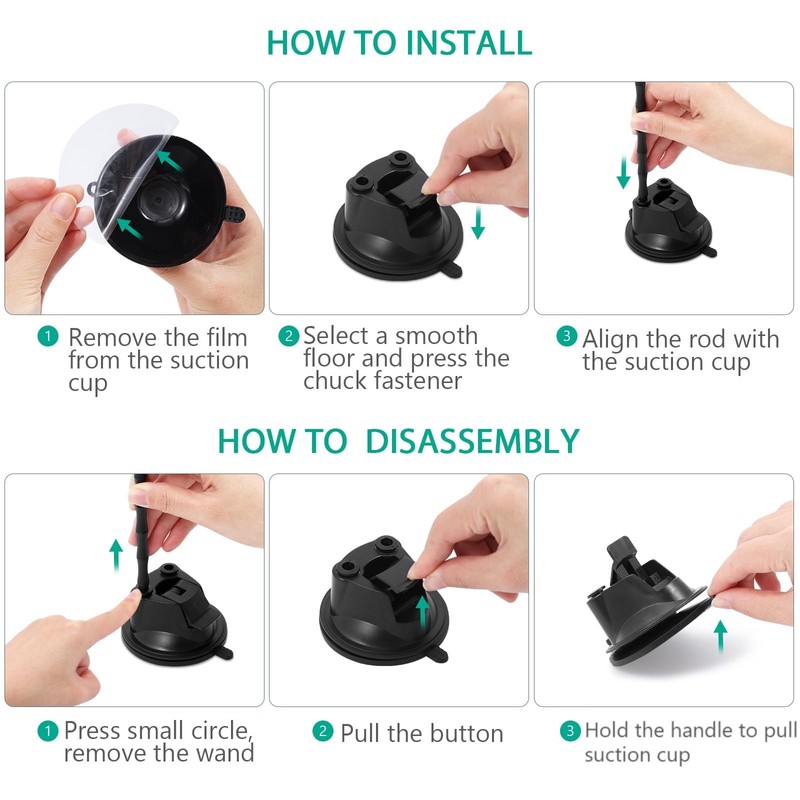 HOW TO INSTALL

1 Remove the film from the suction cup

2 Select a smooth floor and press the chuck fastener

3 Align the rod with the suction cup

HOW TO DISASSEMBLY

1 Press small circle, remove the wand

2 Pull the button

3 Hold the handle to pull suction cup