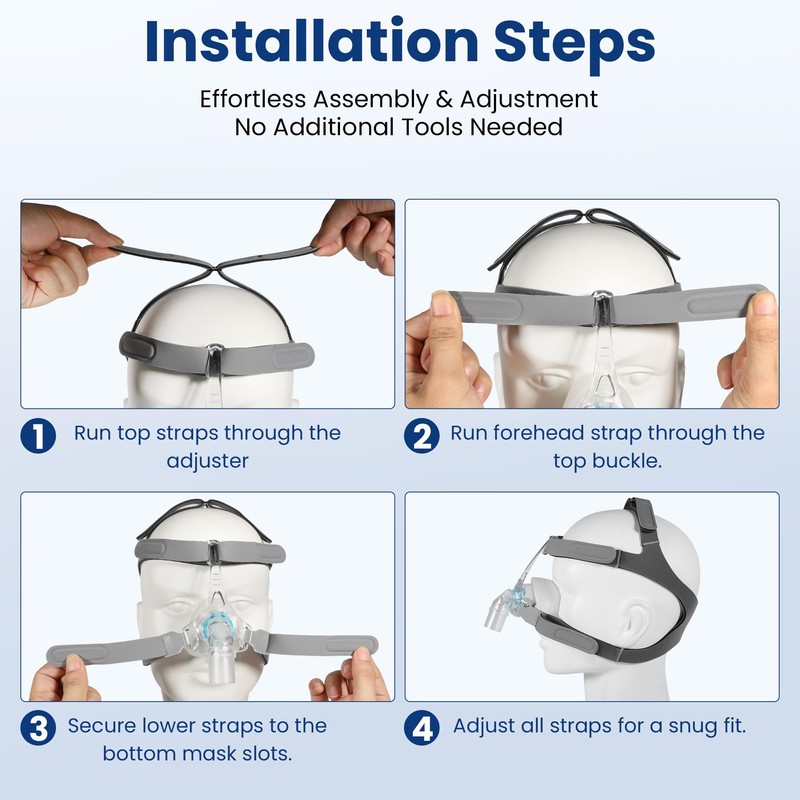 Installation Steps

Effortless Assembly & Adjustment
No Additional Tools Needed

1 Run top straps through the adjuster

2 Run forehead strap through the top buckle.

3 Secure lower straps to the bottom mask slots.

4 Adjust all straps for a snug fit.