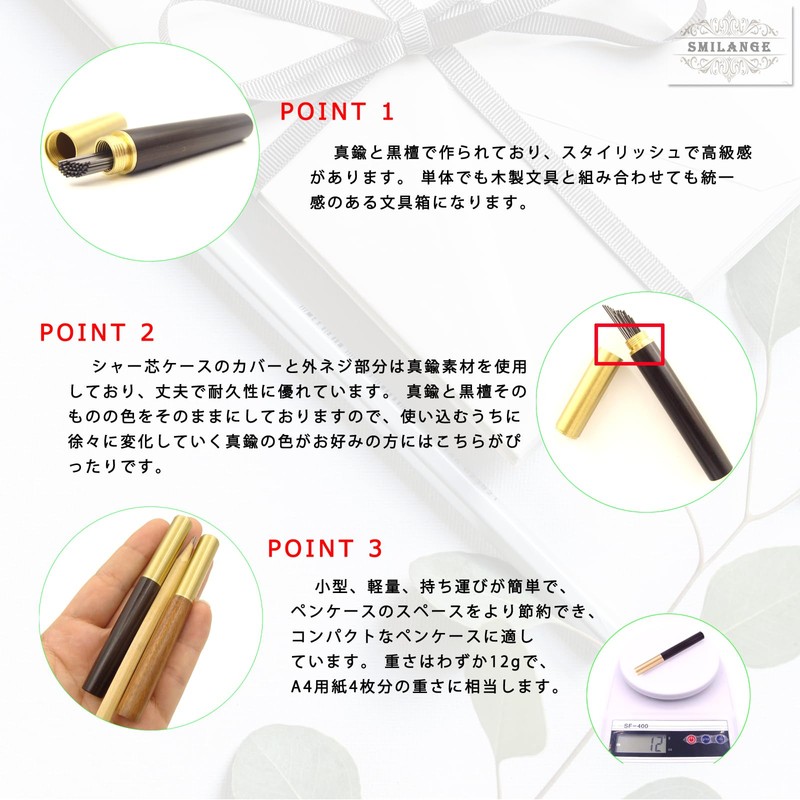 SMILANGE

POINT 1

真鍮と黒檀で作られており、スタイリッシュで高級感があります。 単体でも木製文具と組み合わせても統一感のある文具箱になります。

POINT 2

シャー芯ケースのカバーと外ネジ部分は真鍮素材を使用しており、丈夫で耐久性に優れています。 真鍮と黒檀そのものの色をそのままにしておりますので、使い込むうちに徐々に変化していく真鍮の色がお好みの方にはこちらがぴったりです。

POINT 3

小型、軽量、持ち運びが簡単で、ペンケースのスペースをより節約でき、コンパクトなペンケースに適しています。 重さはわずか12gで、A4用紙4枚分の重さに相当します。

SF-400

12