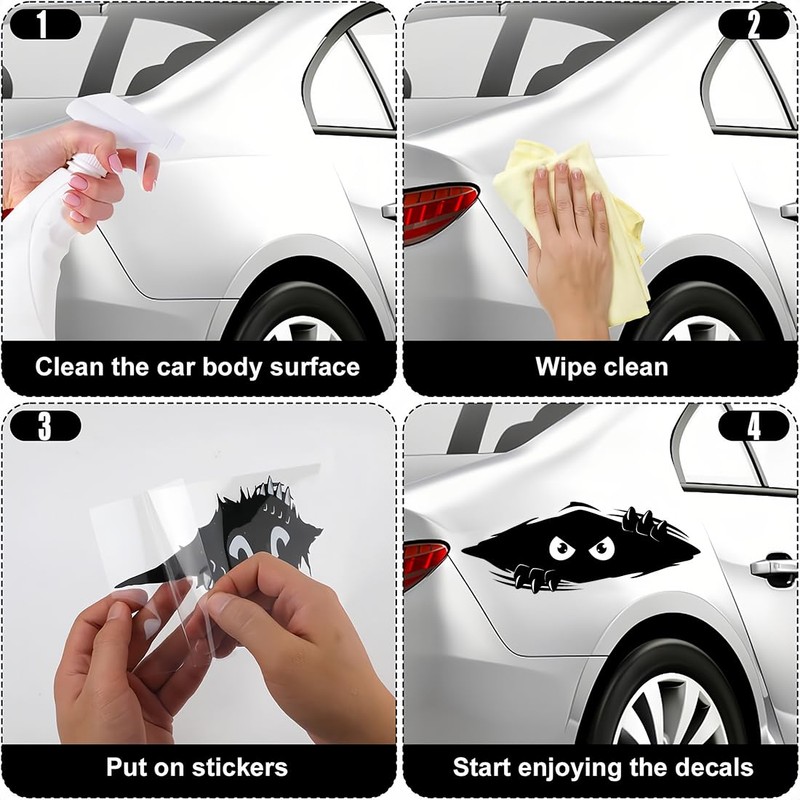 1

Clean the car body surface

2

Wipe clean

3

Put on stickers

4

Start enjoying the decals