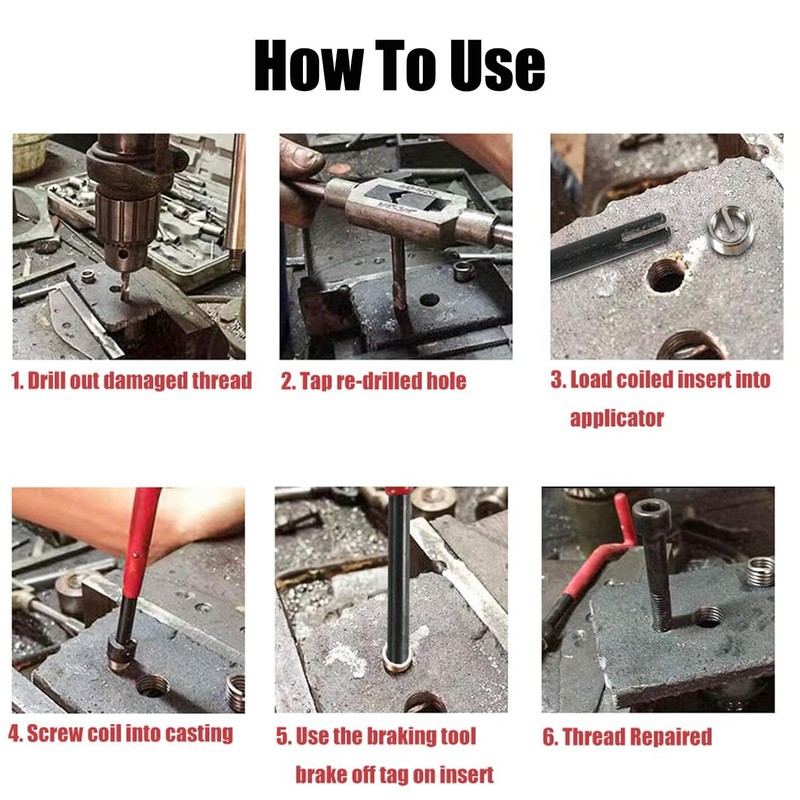 How To Use

1. Drill out damaged thread

2. Tap re-drilled hole

3. Load coiled insert into applicator

4. Screw coil into casting

5. Use the braking tool brake off tag on insert

6. Thread Repaired