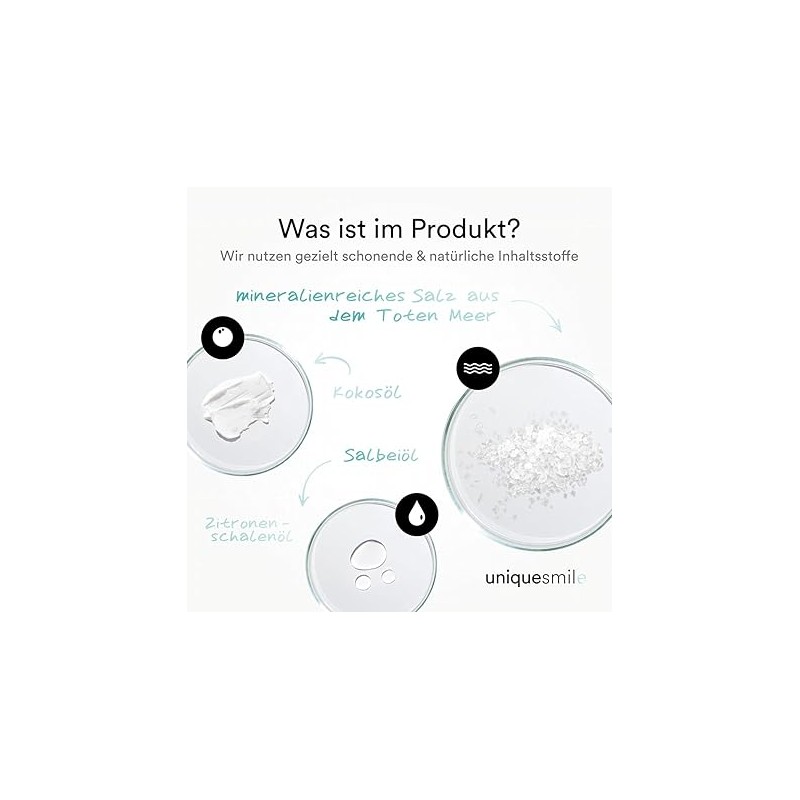 Was ist im Produkt?
Wir nutzen gezielt schonende & natürliche Inhaltsstoffe

mineralienreiches Salz aus dem Toten Meer

Kokosöl

Salbeiöl

Zitronen-schalenöl

uniquesmile