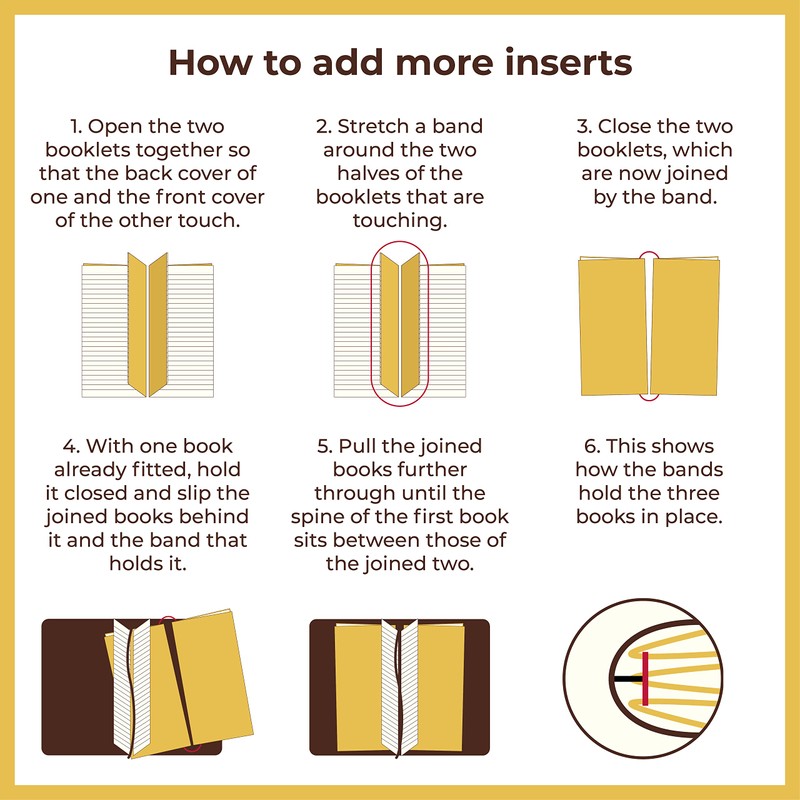 How to add more inserts

1. Open the two booklets together so that the back cover of one and the front cover of the other touch.

2. Stretch a band around the two halves of the booklets that are touching.

3. Close the two booklets, which are now joined by the band.

4. With one book already fitted, hold it closed and slip the joined books behind it and the band that holds it.

5. Pull the joined books further through until the spine of the first book sits between those of the joined two.

6. This shows how the bands hold the three books in place.