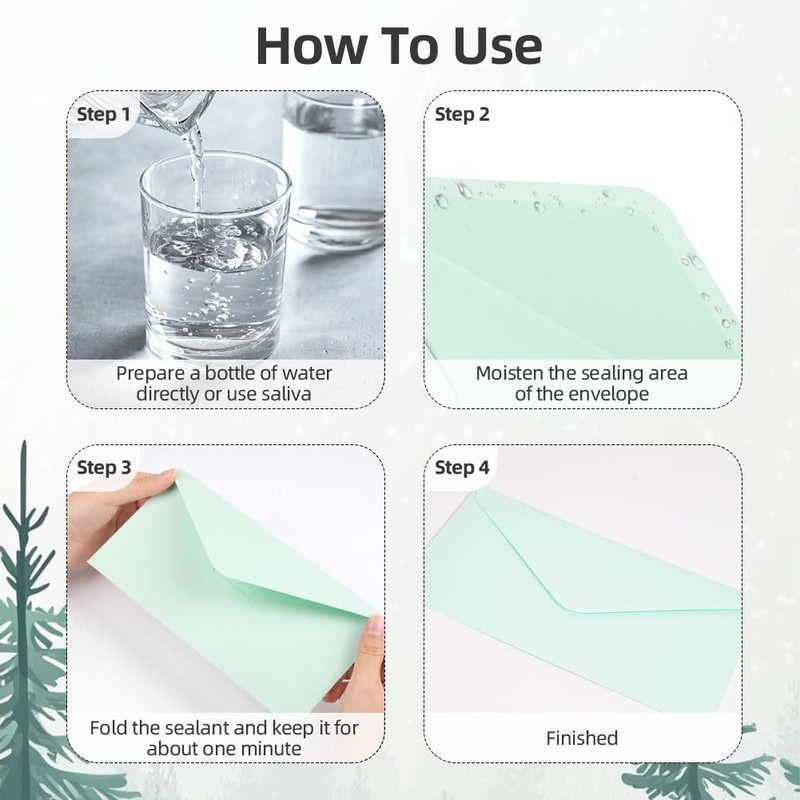 How To Use

Step 1

Prepare a bottle of water directly or use saliva

Step 2

Moisten the sealing area of the envelope

Step 3

Fold the sealant and keep it for about one minute

Step 4

Finished