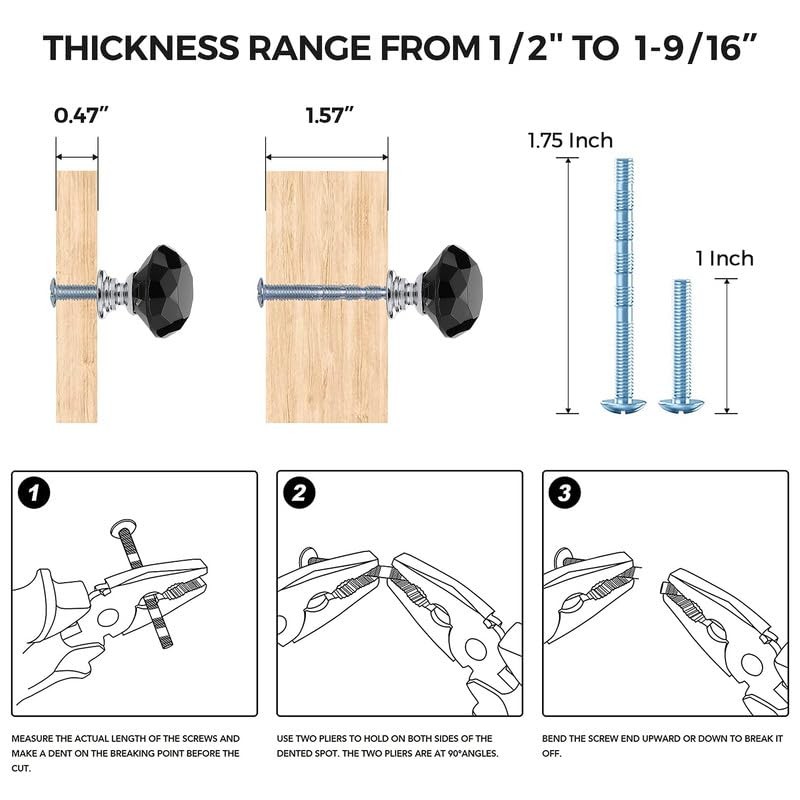 THICKNESS RANGE FROM 1/2" TO 1-9/16"

0.47"

1.57"

1.75 Inch

1 Inch

1

2

3

MEASURE THE ACTUAL LENGTH OF THE SCREWS AND MAKE A DENT ON THE BREAKING POINT BEFORE THE CUT.

USE TWO PLIERS TO HOLD ON BOTH SIDES OF THE DENTED SPOT. THE TWO PLIERS ARE AT 90°ANGLES.

BEND THE SCREW END UPWARD OR DOWN TO BREAK IT OFF.