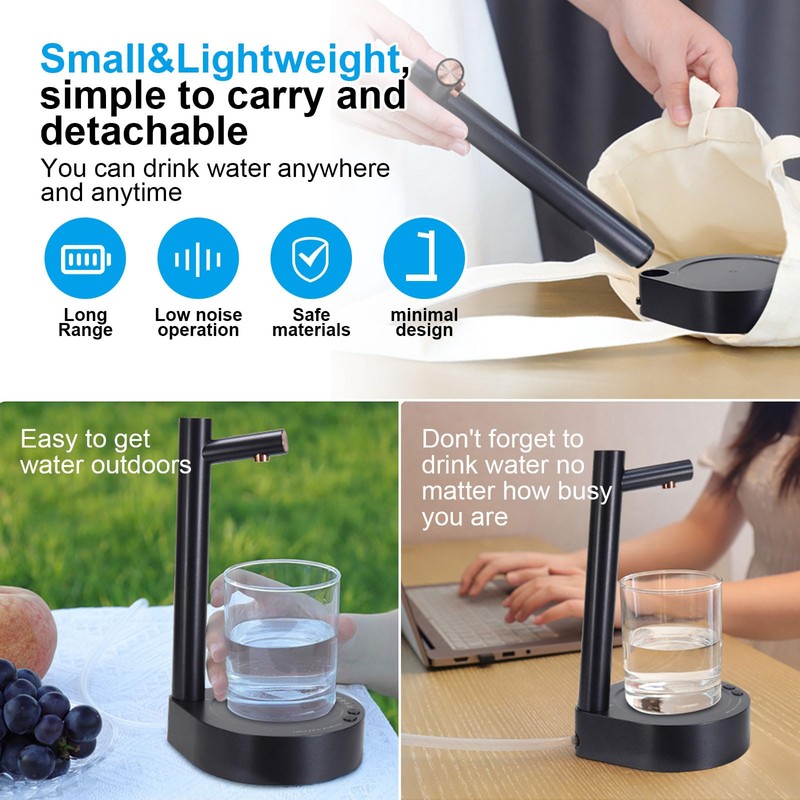 Small&Lightweight, simple to carry and detachable

You can drink water anywhere and anytime

Long Range

Low noise operation

Safe materials

minimal design

Easy to get water outdoors

Don't forget to drink water no matter how busy you are