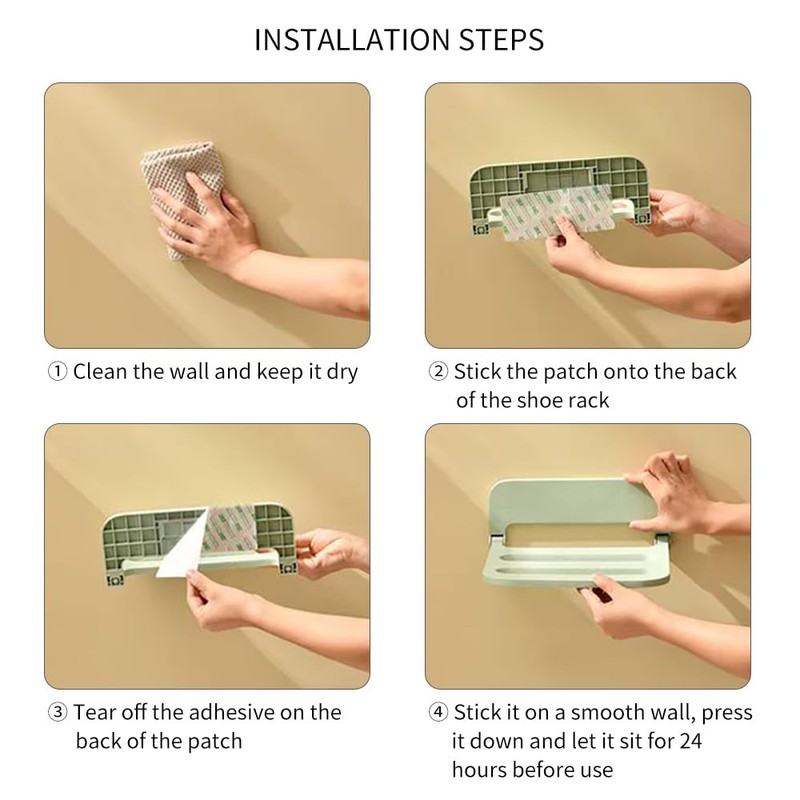 INSTALLATION STEPS

① Clean the wall and keep it dry

② Stick the patch onto the back of the shoe rack

③ Tear off the adhesive on the back of the patch

④ Stick it on a smooth wall, press it down and let it sit for 24 hours before use