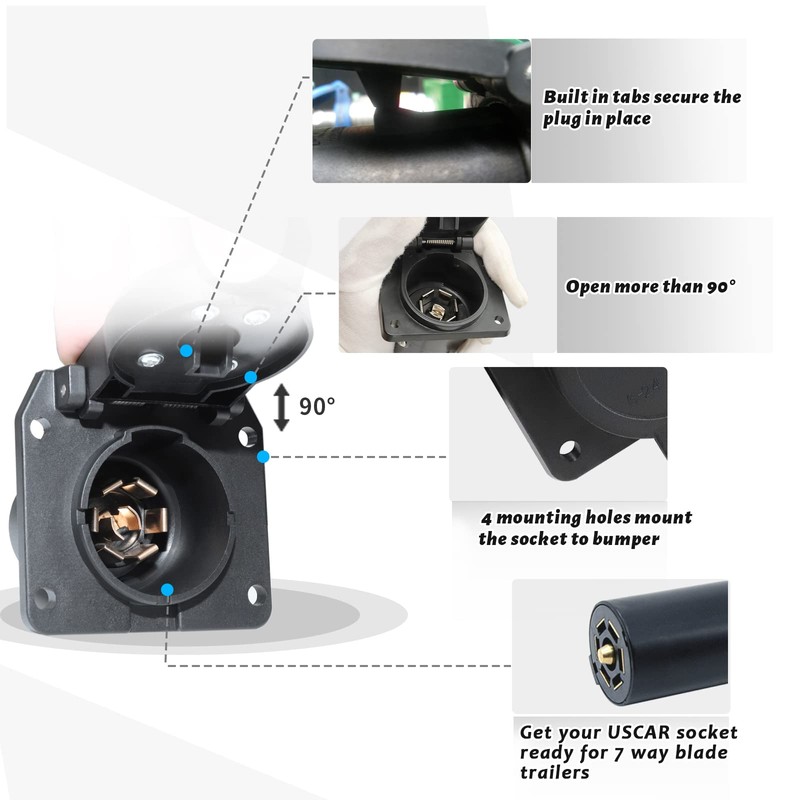 Built in tabs secure the plug in place

Open more than 90°

90°

4 mounting holes mount the socket to bumper

Get your USCAR socket ready for 7 way blade trailers