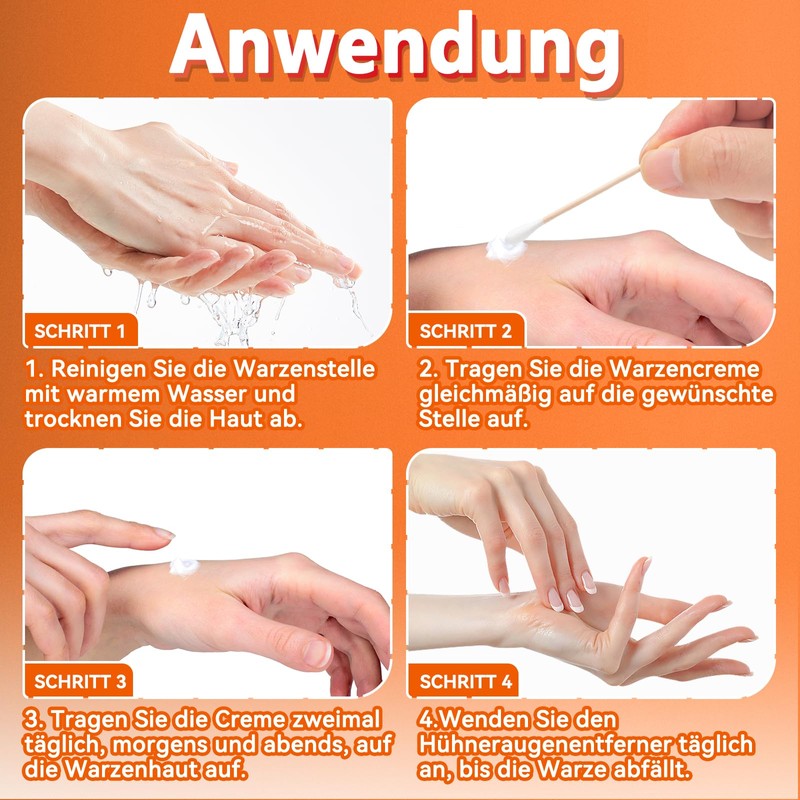 Anwendung

SCHRITT 1

1. Reinigen Sie die Warzenstelle mit warmem Wasser und trocknen Sie die Haut ab.

SCHRITT 2

2. Tragen Sie die Warzencreme gleichmäßig auf die gewünschte Stelle auf.

SCHRITT 3

3. Tragen Sie die Creme zweimal täglich, morgens und abends, auf die Warzenhaut auf.

SCHRITT 4

4.Wenden Sie den Hühneraugenentferner täglich an, bis die Warze abfällt.