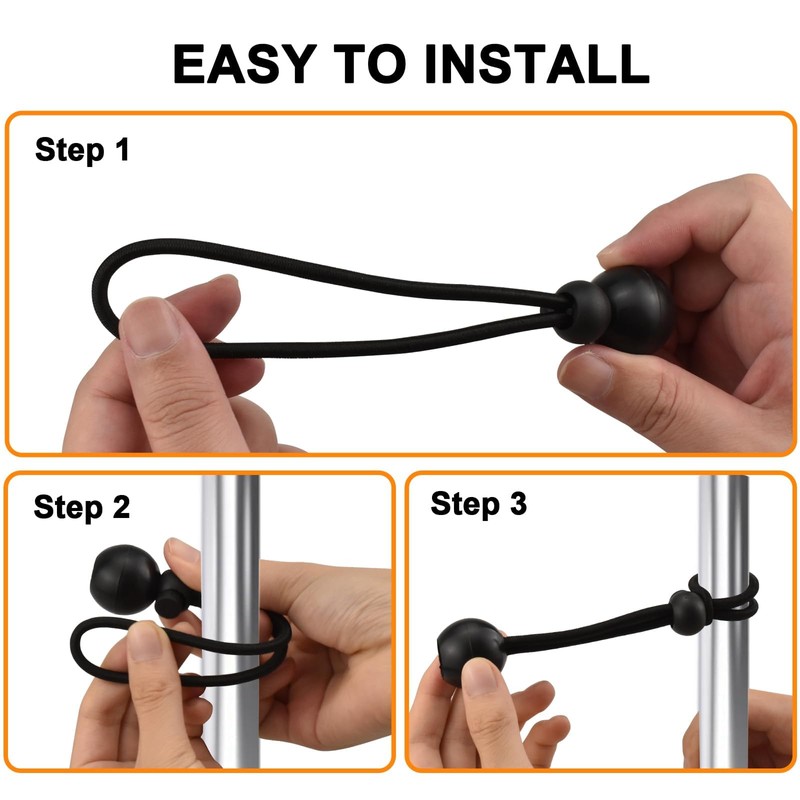 EASY TO INSTALL

Step 1

Step 2

Step 3