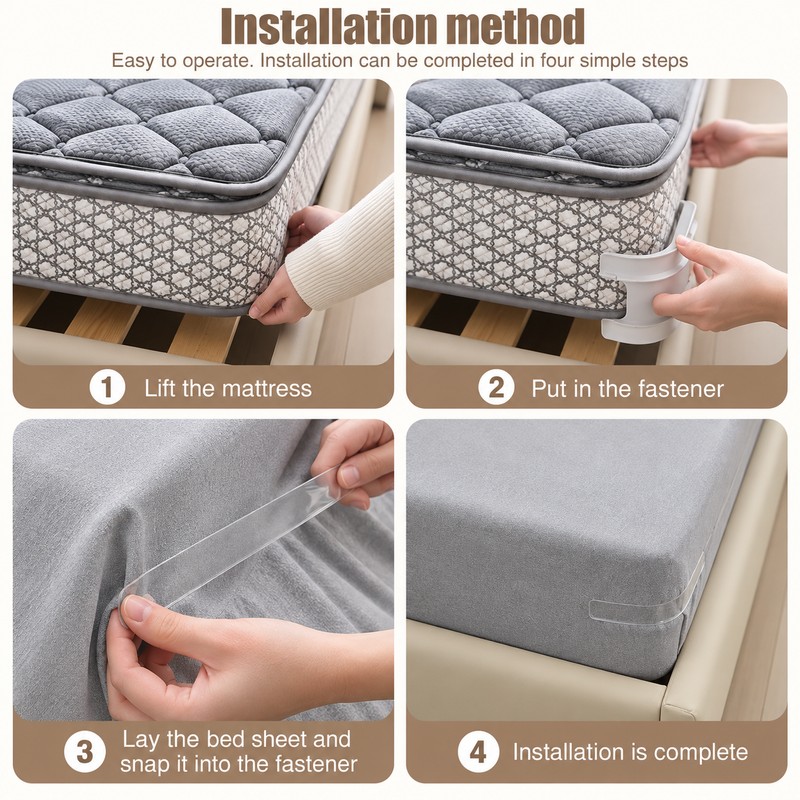 Installation method

Easy to operate. Installation can be completed in four simple steps

1 Lift the mattress

2 Put in the fastener

3 Lay the bed sheet and snap it into the fastener

4 Installation is complete