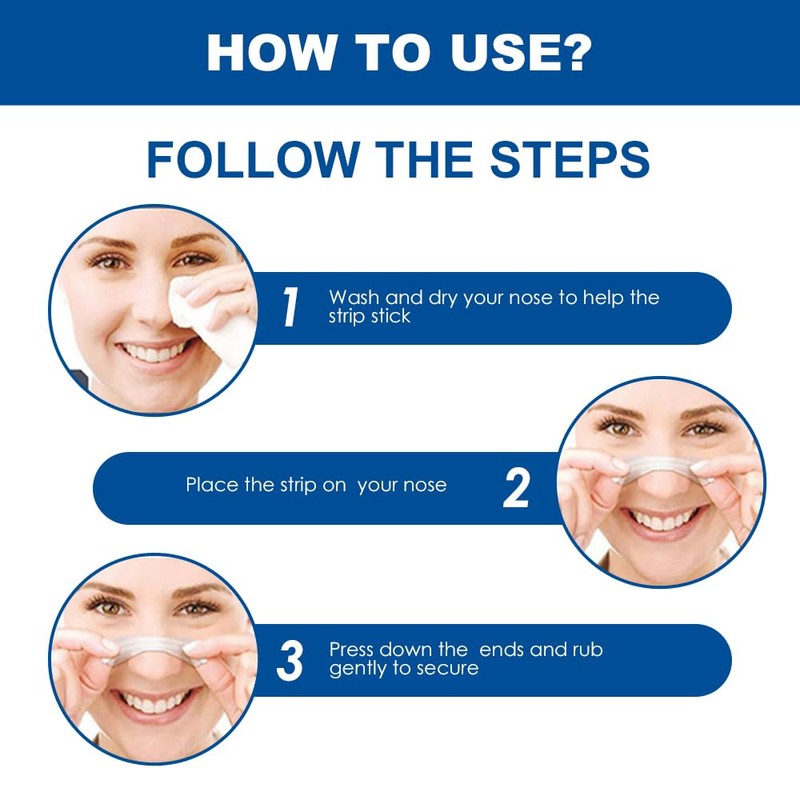 HOW TO USE?

FOLLOW THE STEPS

1 Wash and dry your nose to help the strip stick

Place the strip on your nose 2

3 Press down the ends and rub gently to secure