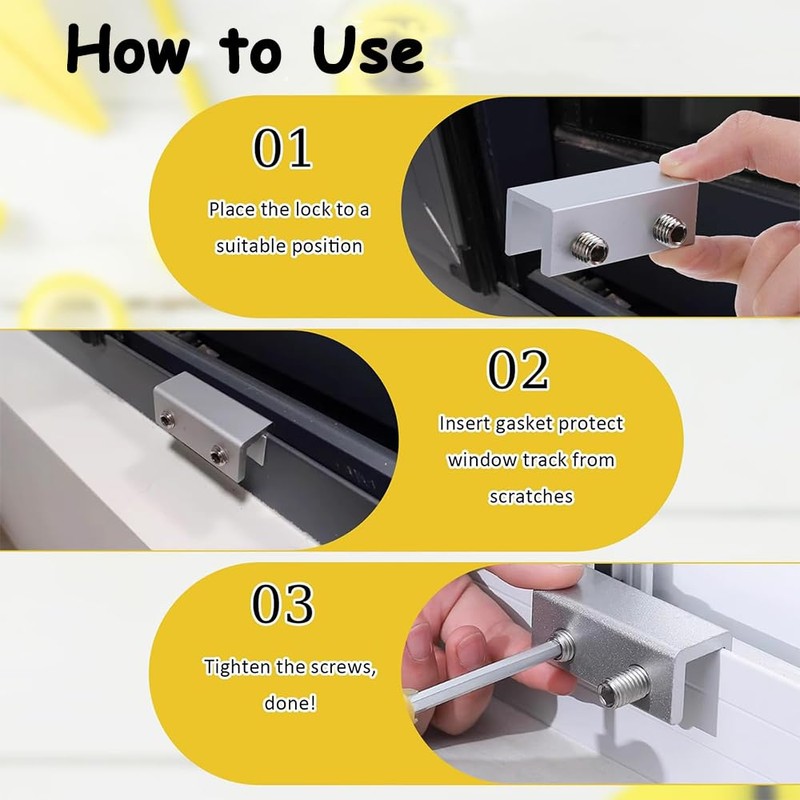 How to Use

01

Place the lock to a suitable position

02

Insert gasket protect window track from scratches

03

Tighten the screws, done!