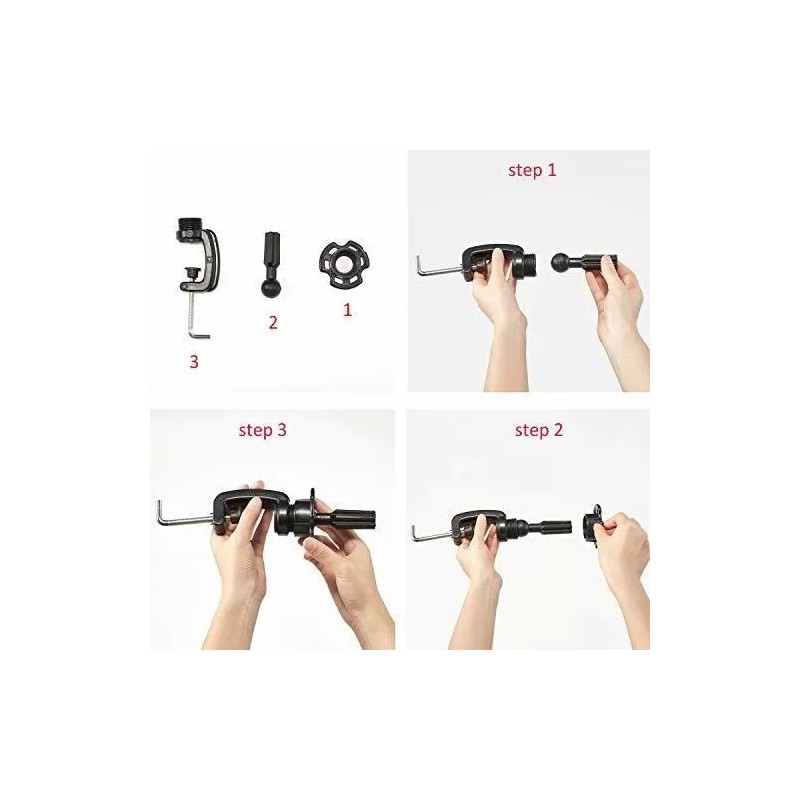 3

2

1

step 1

step 3

step 2