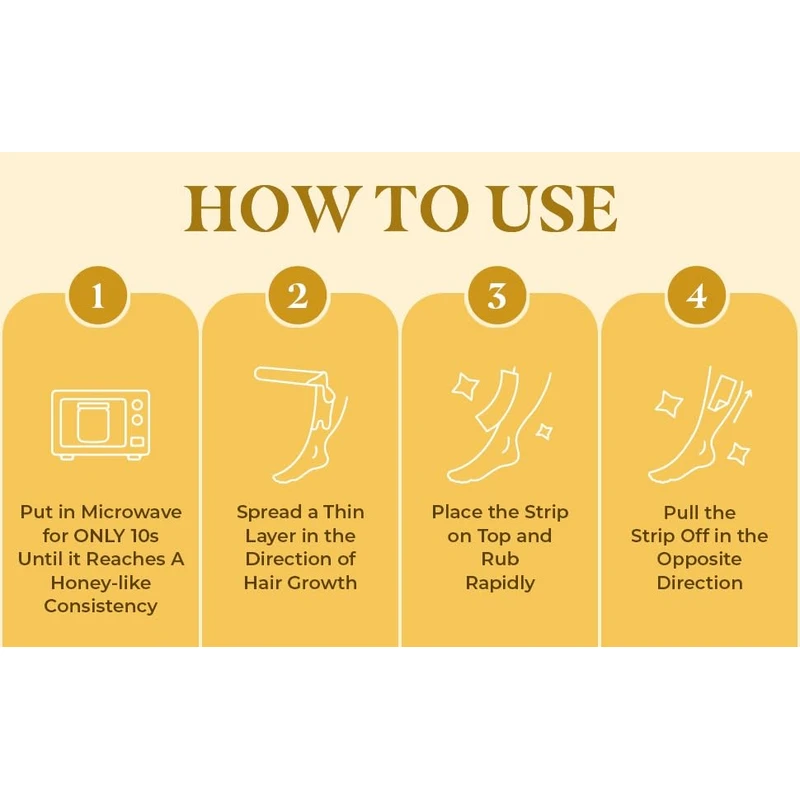 HOW TO USE

1

Put in Microwave for ONLY 10s Until it Reaches A Honey-like Consistency

2

Spread a Thin Layer in the Direction of Hair Growth

3

Place the Strip on Top and Rub Rapidly

4

Pull the Strip Off in the Opposite Direction