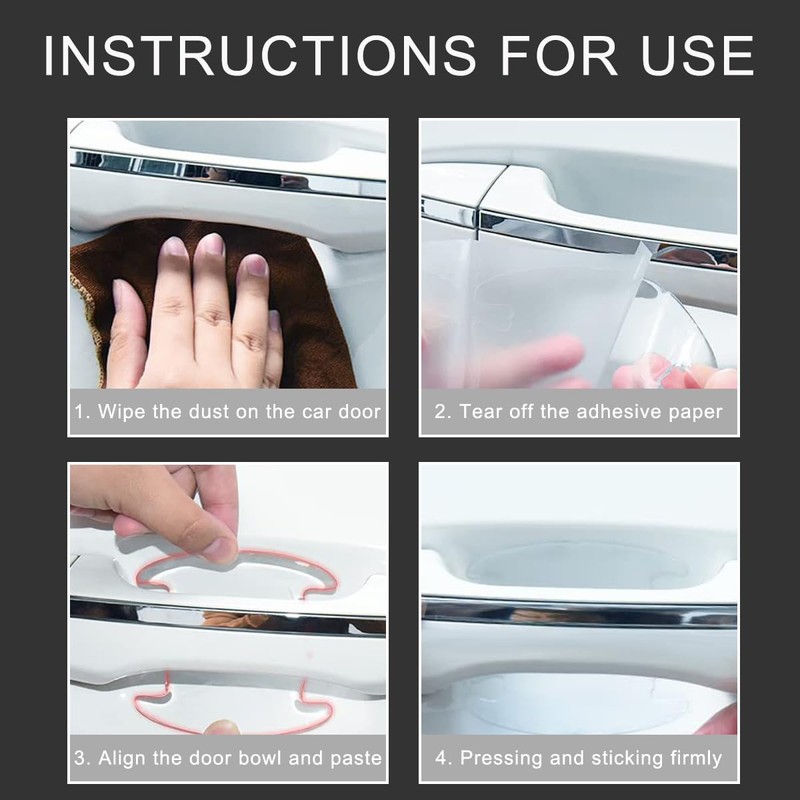 INSTRUCTIONS FOR USE

1. Wipe the dust on the car door

2. Tear off the adhesive paper

3. Align the door bowl and paste

4. Pressing and sticking firmly