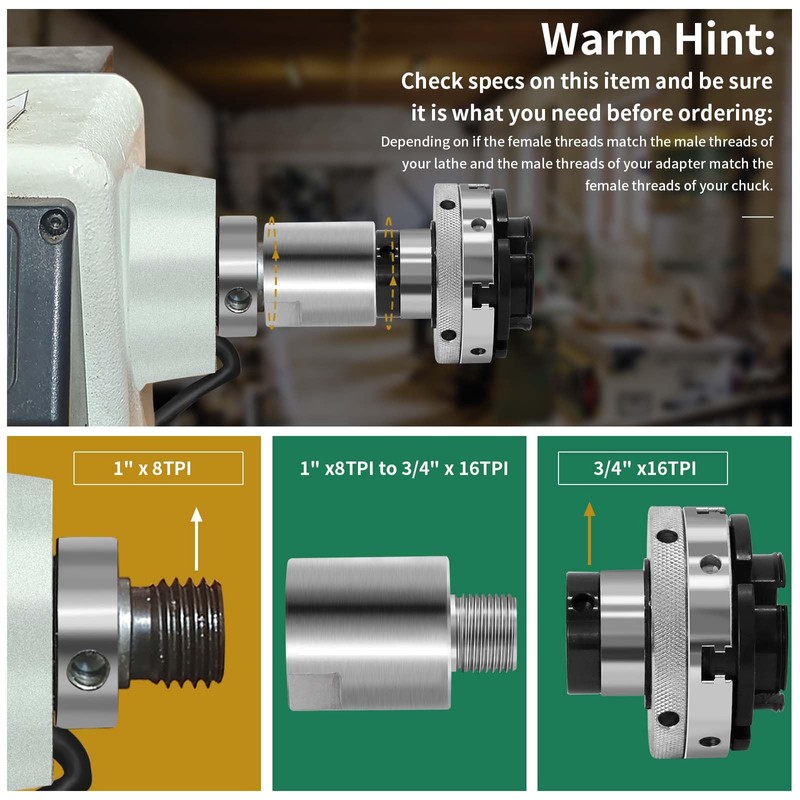 Warm Hint:

Check specs on this item and be sure it is what you need before ordering:

Depending on if the female threads match the male threads of your lathe and the male threads of your adapter match the female threads of your chuck.

1" x 8TPI

1" x8TPI to 3/4" x 16TPI

3/4" x16TPI