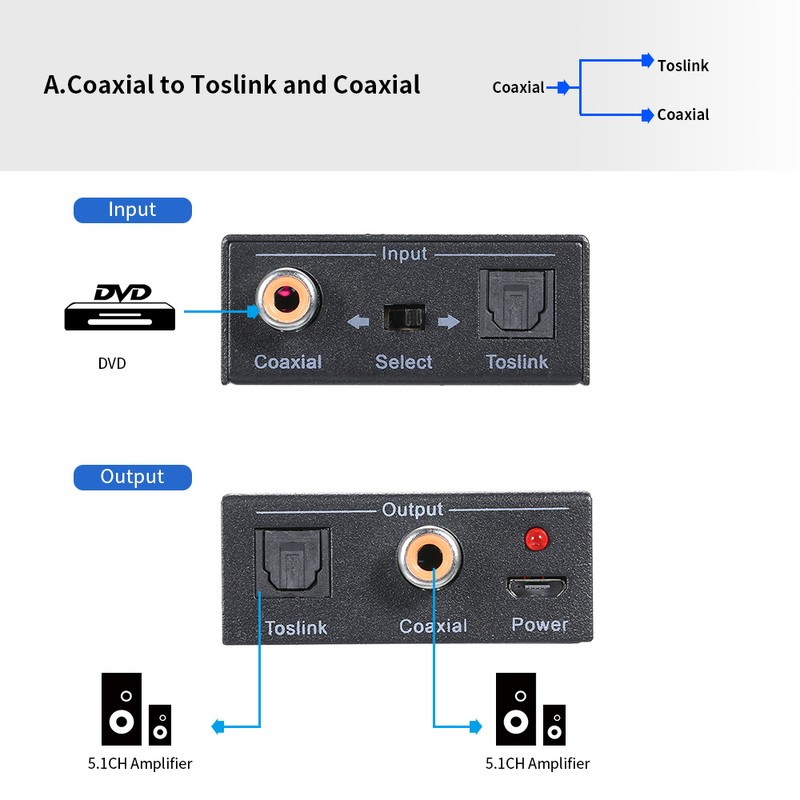 A.Coaxial to Toslink and Coaxial

Coaxial

Toslink

Coaxial

Input

DVD

DVD

Input

Coaxial

Select

Toslink

Output

Output

Toslink

Coaxial

Power

5.1CH Amplifier

5.1CH Amplifier