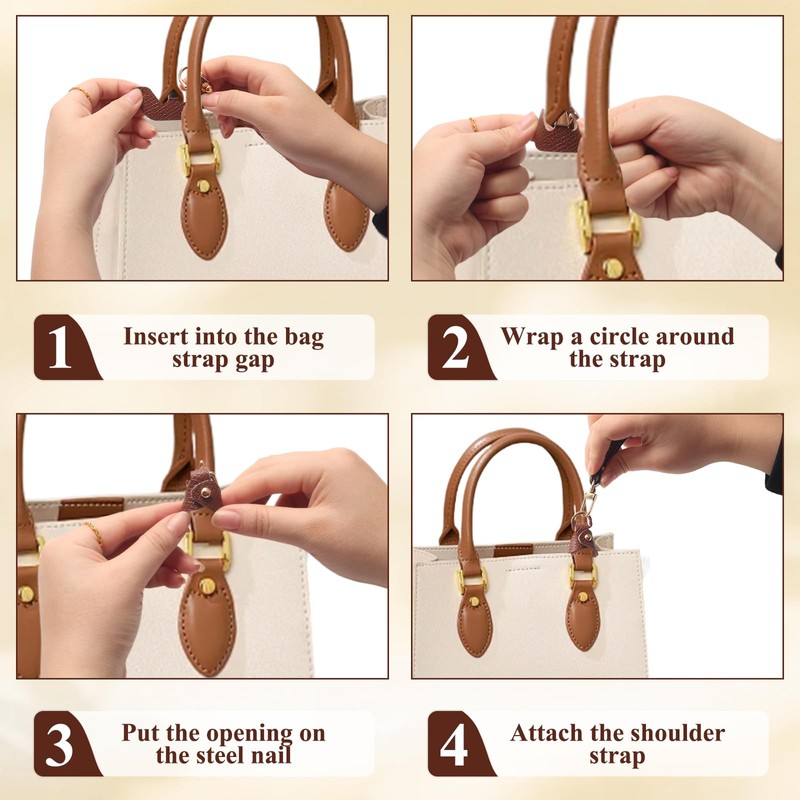 1 Insert into the bag strap gap

2 Wrap a circle around the strap

3 Put the opening on the steel nail

4 Attach the shoulder strap