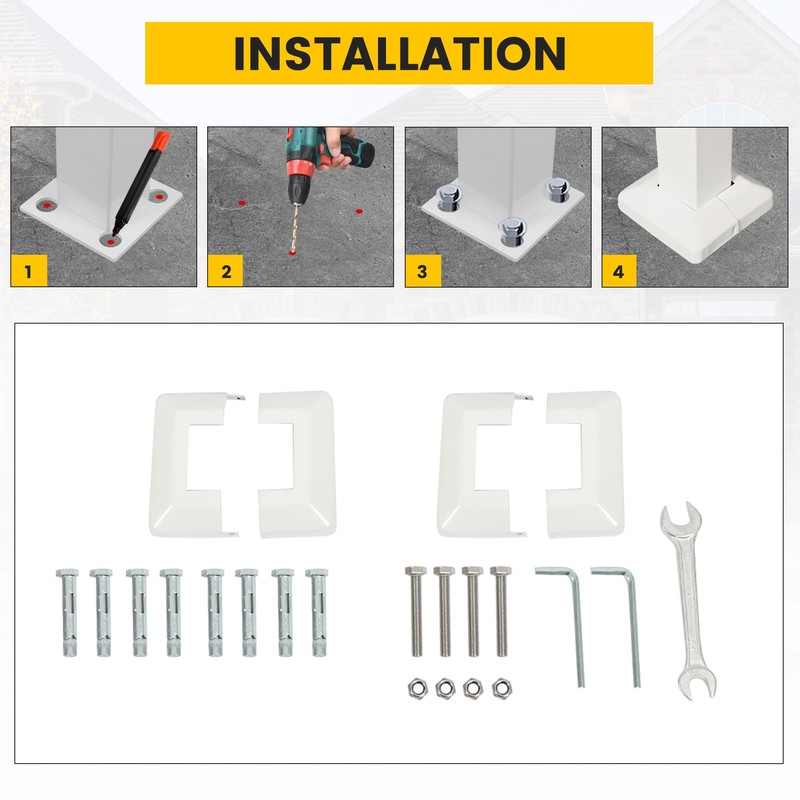 INSTALLATION

1

2

3

4