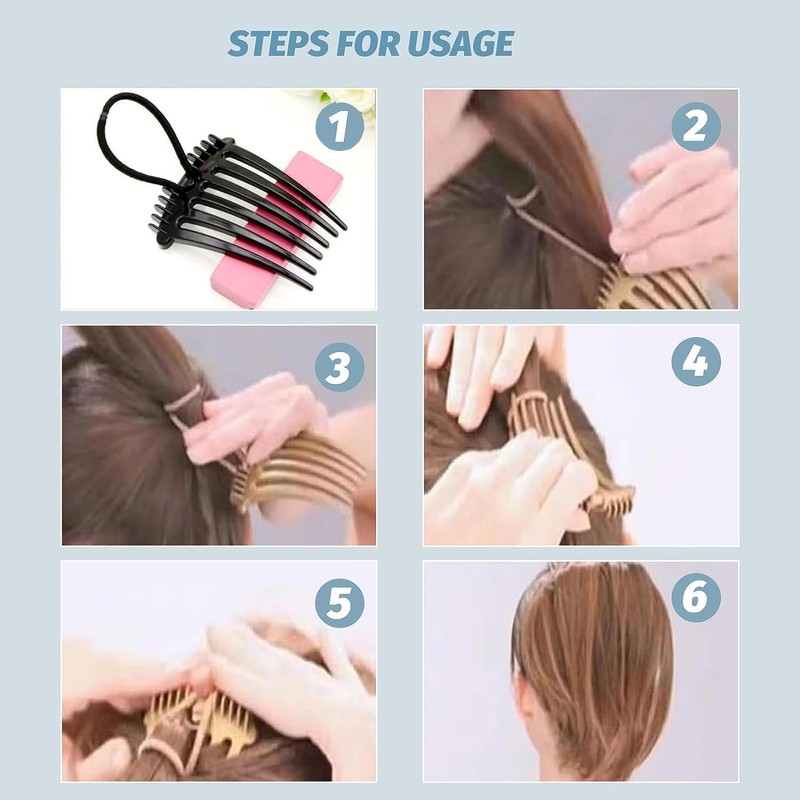 STEPS FOR USAGE

1

2

3

4

5

6