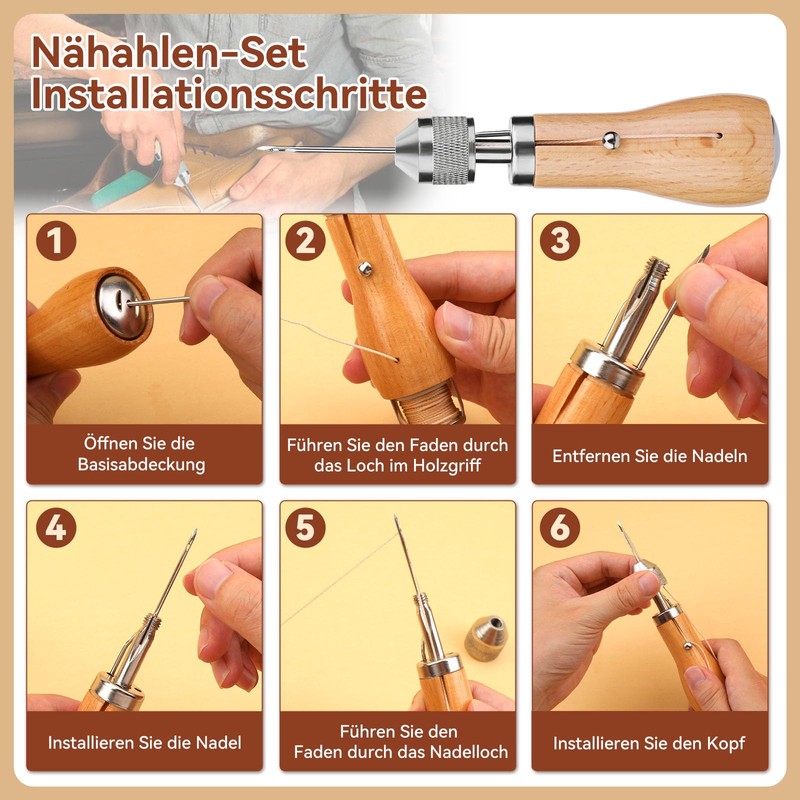 Nähahlen-Set
Installationsschritte

1
Öffnen Sie die Basisabdeckung

2
Führen Sie den Faden durch das Loch im Holzgriff

3
Entfernen Sie die Nadeln

4
Installieren Sie die Nadel

5
Führen Sie den Faden durch das Nadelloch

6
Installieren Sie den Kopf