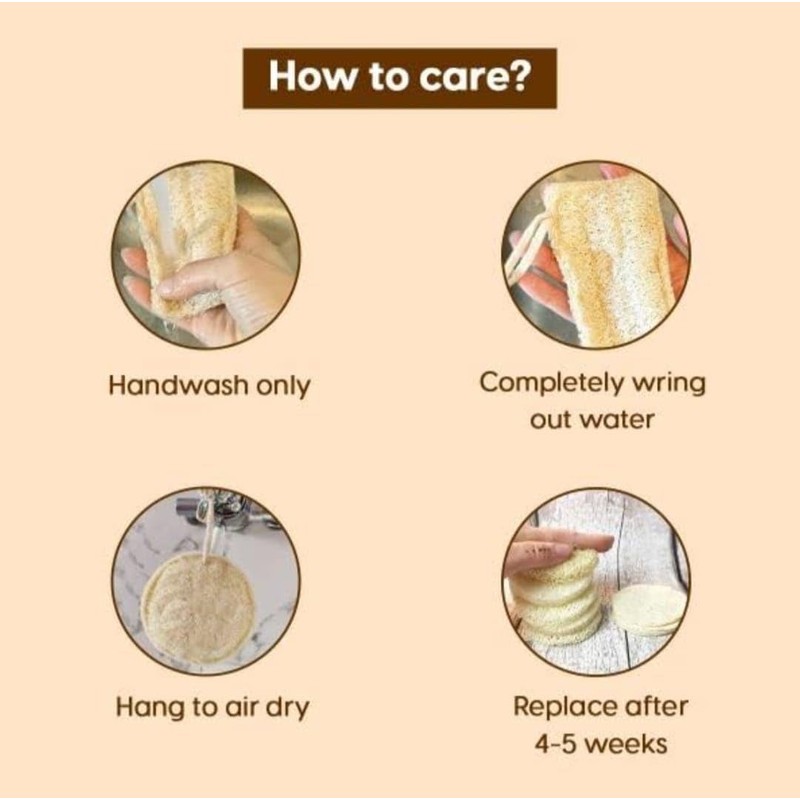 How to care?

Handwash only

Completely wring out water

Hang to air dry

Replace after 4-5 weeks