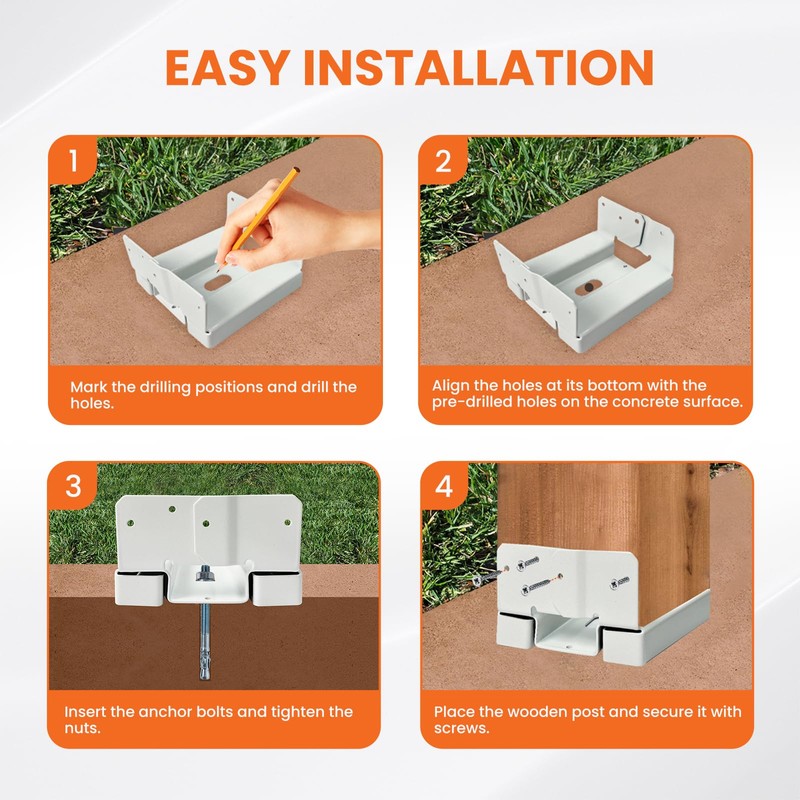 EASY INSTALLATION

1

Mark the drilling positions and drill the holes.

2

Align the holes at its bottom with the pre-drilled holes on the concrete surface.

3

Insert the anchor bolts and tighten the nuts.

4

Place the wooden post and secure it with screws.