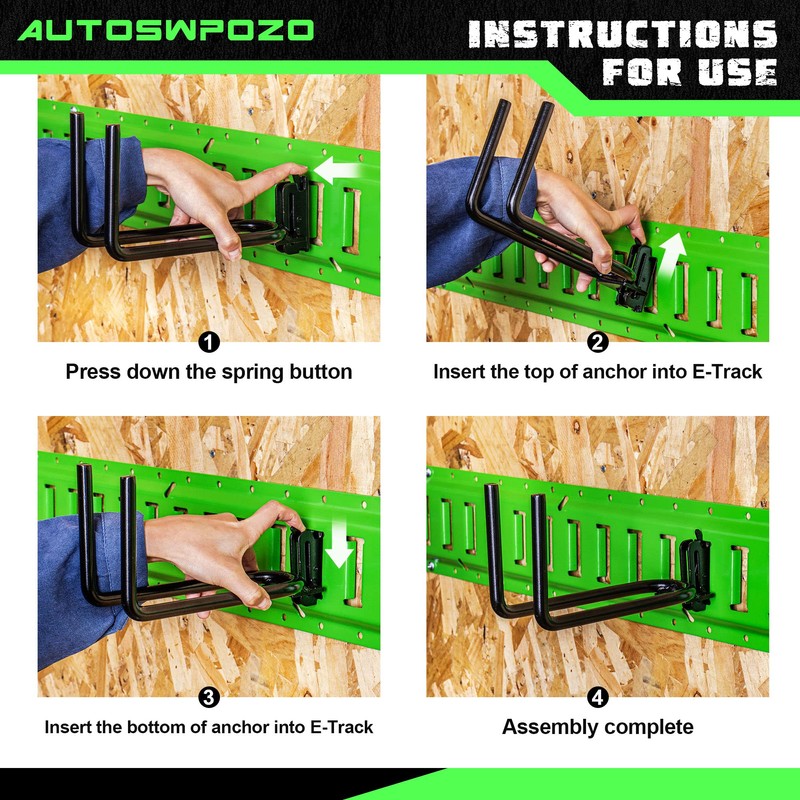 AUTOSWPOZO

INSTRUCTIONS FOR USE

1
Press down the spring button

2
Insert the top of anchor into E-Track

3
Insert the bottom of anchor into E-Track

4
Assembly complete