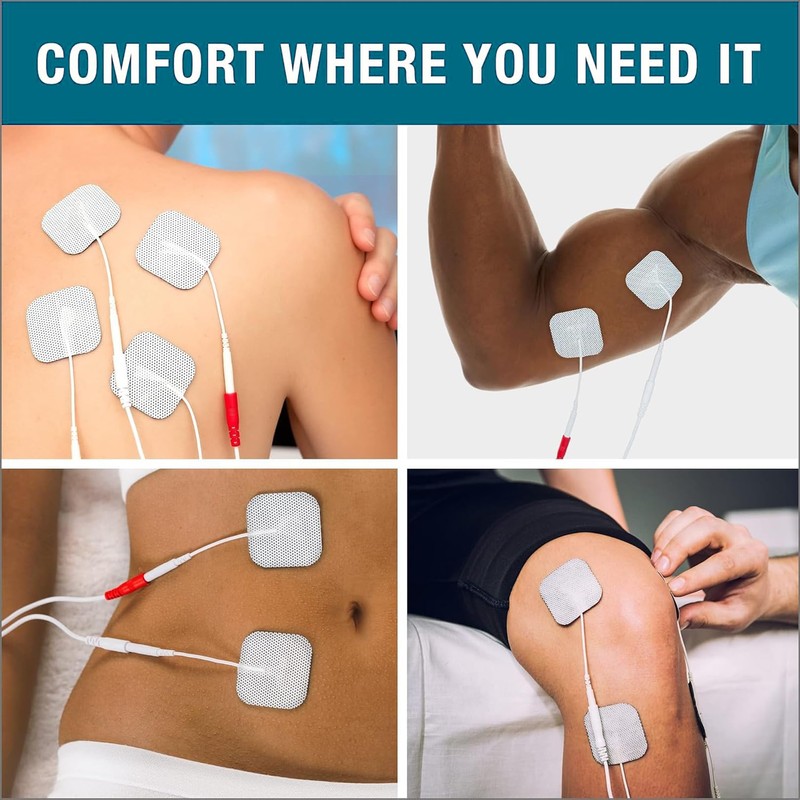 COMFORT WHERE YOU NEED IT