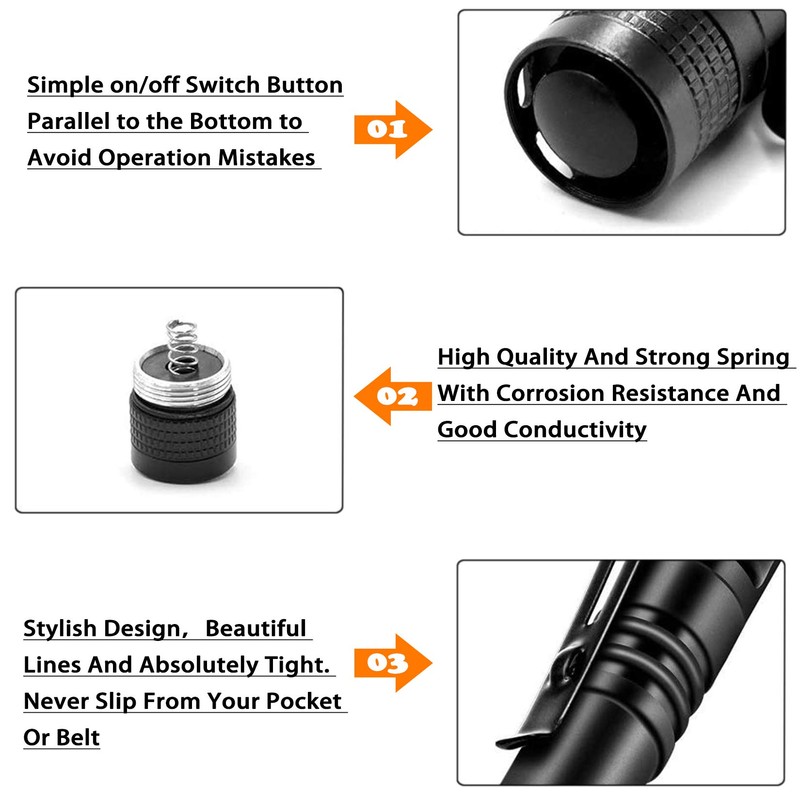 Simple on/off Switch Button Parallel to the Bottom to Avoid Operation Mistakes

01

02

High Quality And Strong Spring With Corrosion Resistance And Good Conductivity

Stylish Design, Beautiful Lines And Absolutely Tight. Never Slip From Your Pocket Or Belt

03