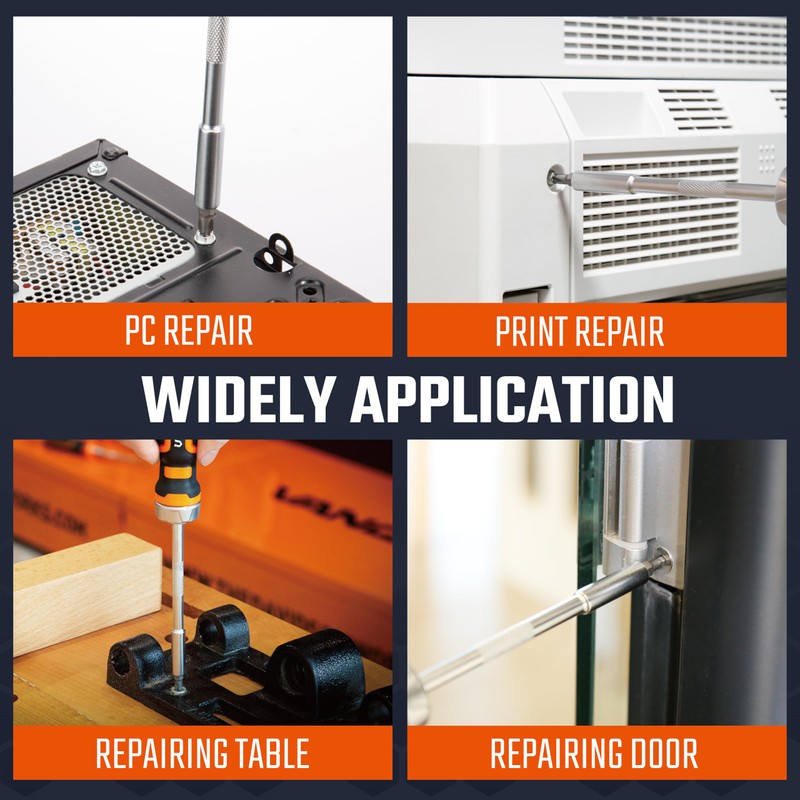 PC REPAIR

PRINT REPAIR

WIDELY APPLICATION

REPAIRING TABLE

REPAIRING DOOR