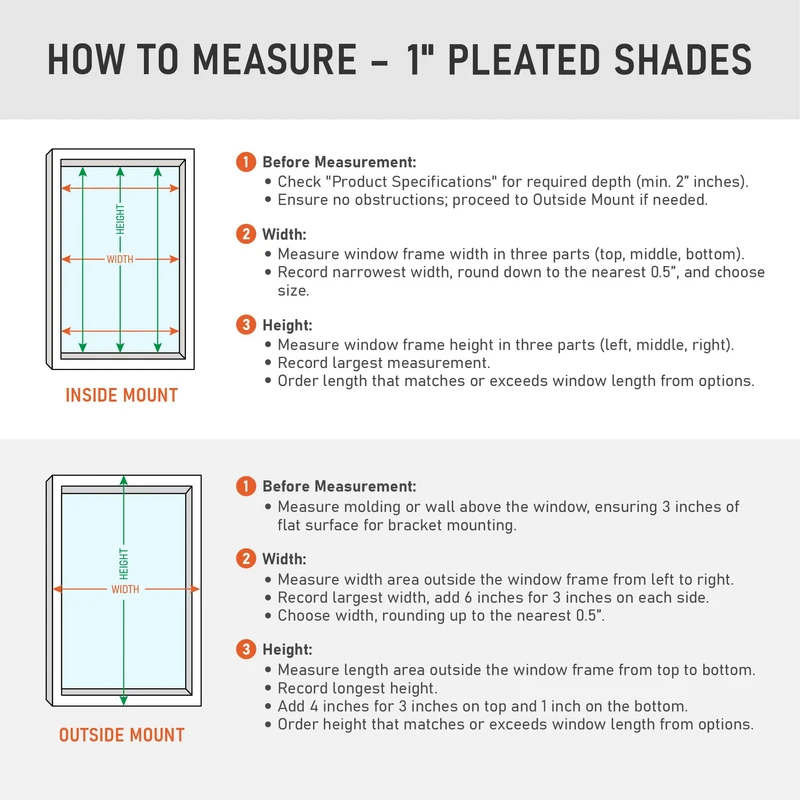 HOW TO MEASURE – 1" PLEATED SHADES

HEIGHT
WIDTH

INSIDE MOUNT

1 Before Measurement:
• Check "Product Specifications" for required depth (min. 2" inches).
• Ensure no obstructions; proceed to Outside Mount if needed.

2 Width:
• Measure window frame width in three parts (top, middle, bottom).
• Record narrowest width, round down to the nearest 0.5", and choose size.

3 Height:
• Measure window frame height in three parts (left, middle, right).
• Record largest measurement.
• Order length that matches or exceeds window length from options.

HEIGHT
WIDTH

OUTSIDE MOUNT

1 Before Measurement:
• Measure molding or wall above the window, ensuring 3 inches of flat surface for bracket mounting.

2 Width:
• Measure width area outside the window frame from left to right.
• Record largest width, add 6 inches for 3 inches on each side.
• Choose width, rounding up to the nearest 0.5".

3 Height:
• Measure length area outside the window frame from top to bottom.
• Record longest height.
• Add 4 inches for 3 inches on top and 1 inch on the bottom.
• Order height that matches or exceeds window length from options.