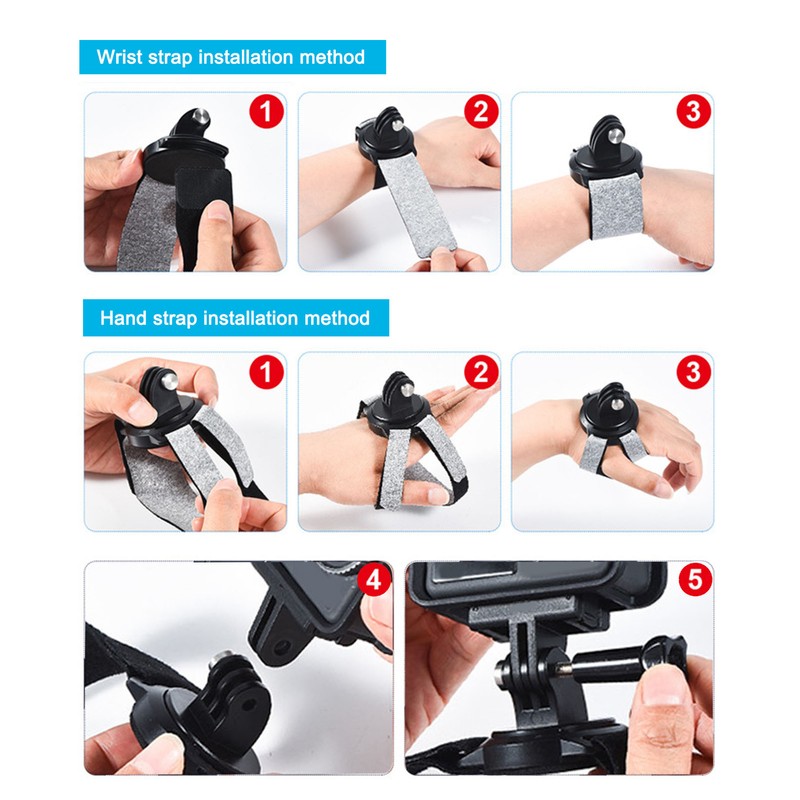 Wrist strap installation method

1

2

3

Hand strap installation method

1

2

3

4

5