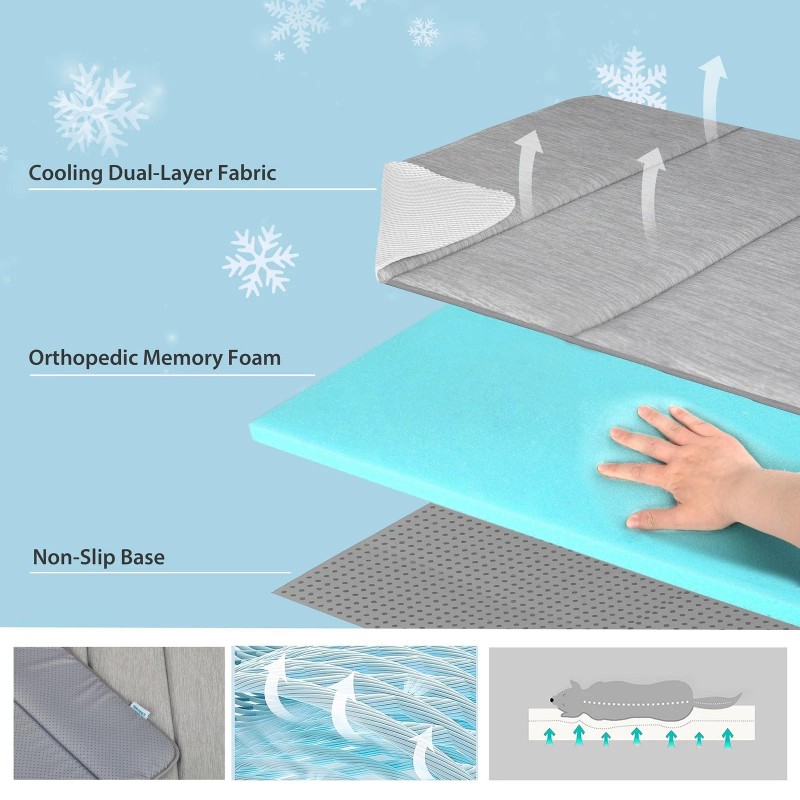 Cooling Dual-Layer Fabric

Orthopedic Memory Foam

Non-Slip Base