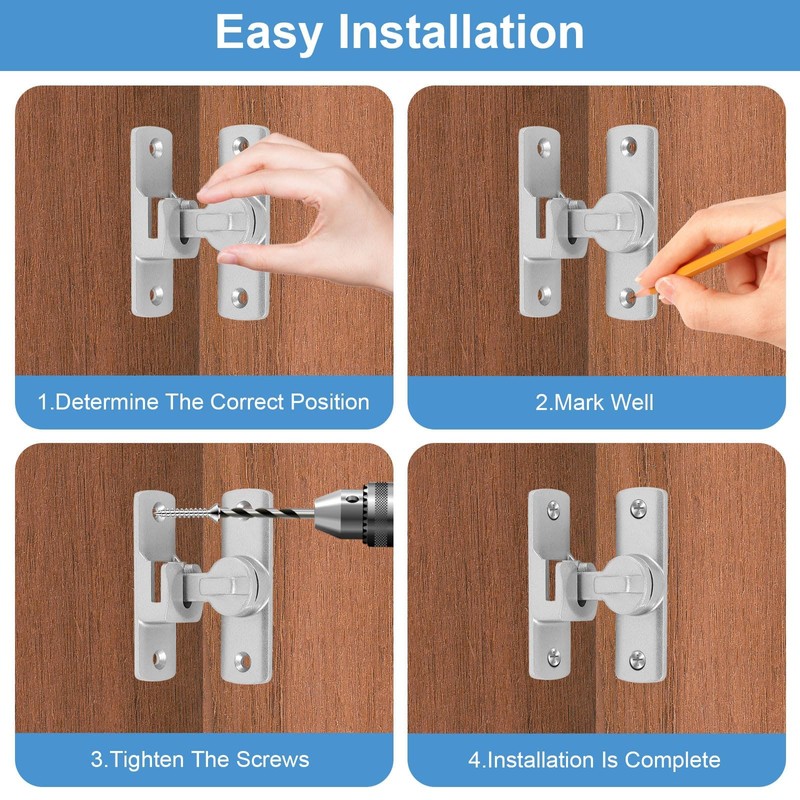 Easy Installation

1.Determine The Correct Position

2.Mark Well

3.Tighten The Screws

4.Installation Is Complete