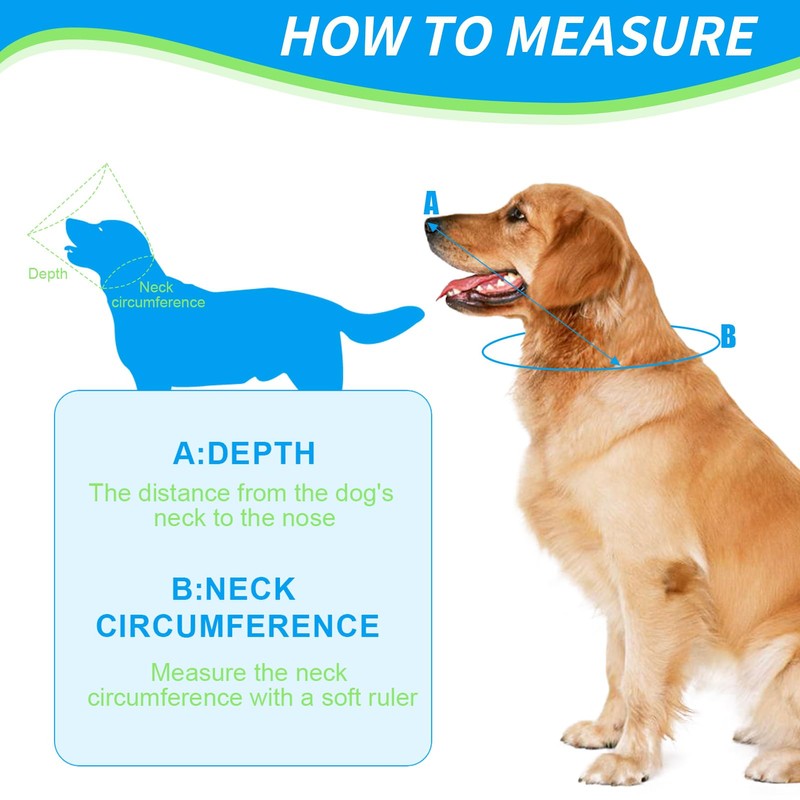 HOW TO MEASURE

Depth

Neck circumference

A

B

A:DEPTH

The distance from the dog's neck to the nose

B:NECK CIRCUMFERENCE

Measure the neck circumference with a soft ruler