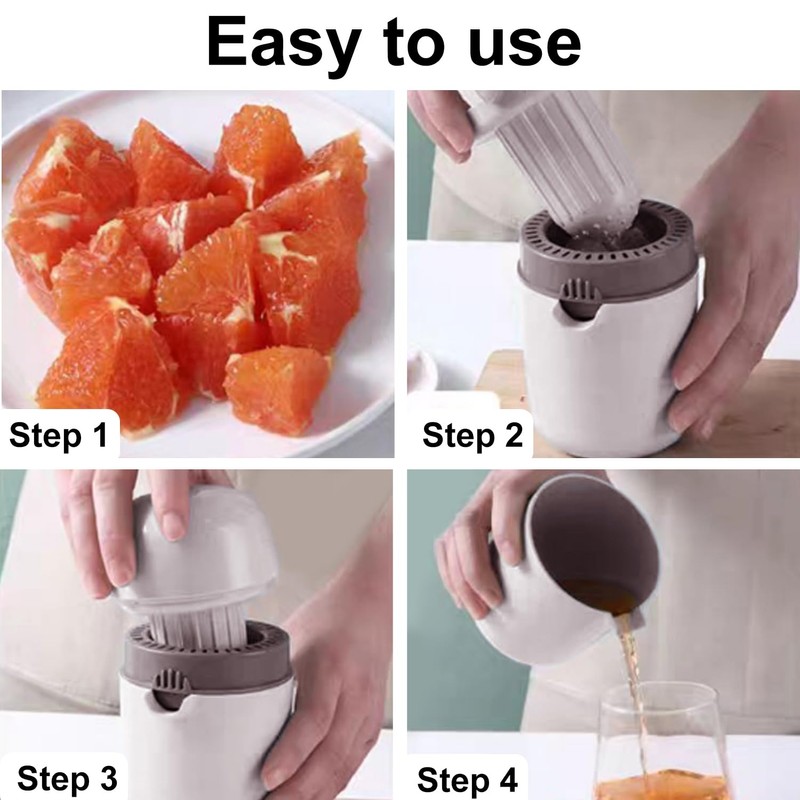 Easy to use

Step 1

Step 2

Step 3

Step 4