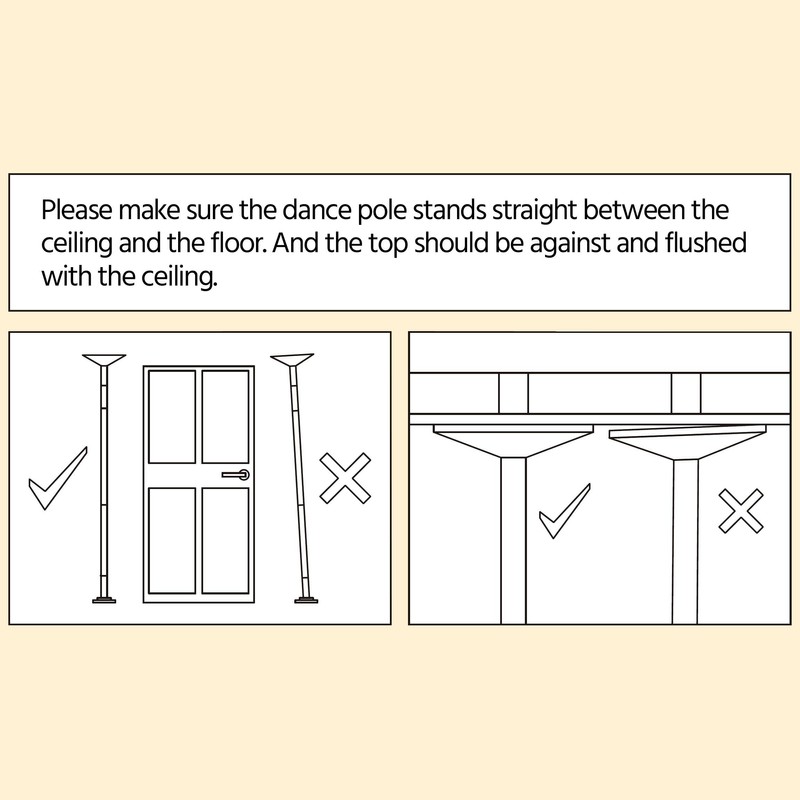 Please make sure the dance pole stands straight between the ceiling and the floor. And the top should be against and flushed with the ceiling.