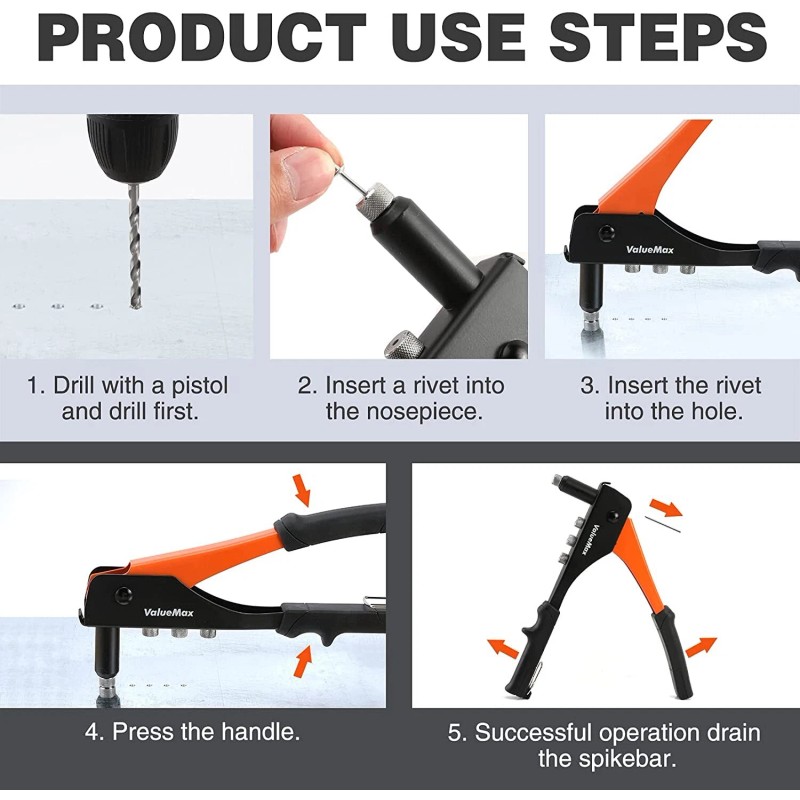 PRODUCT USE STEPS

ValueMax

1. Drill with a pistol and drill first.

2. Insert a rivet into the nosepiece.

3. Insert the rivet into the hole.

ValueMax

ValueMax

4. Press the handle.

5. Successful operation drain the spikebar.