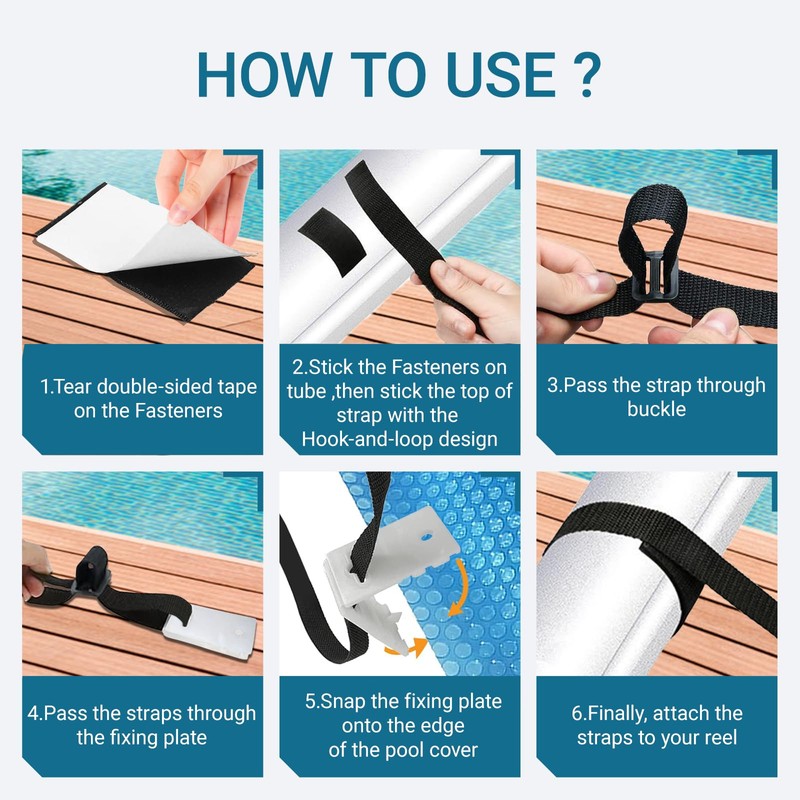 HOW TO USE ?

1.Tear double-sided tape on the Fasteners

2.Stick the Fasteners on tube ,then stick the top of strap with the Hook-and-loop design

3.Pass the strap through buckle

4.Pass the straps through the fixing plate

5.Snap the fixing plate onto the edge of the pool cover

6.Finally, attach the straps to your reel