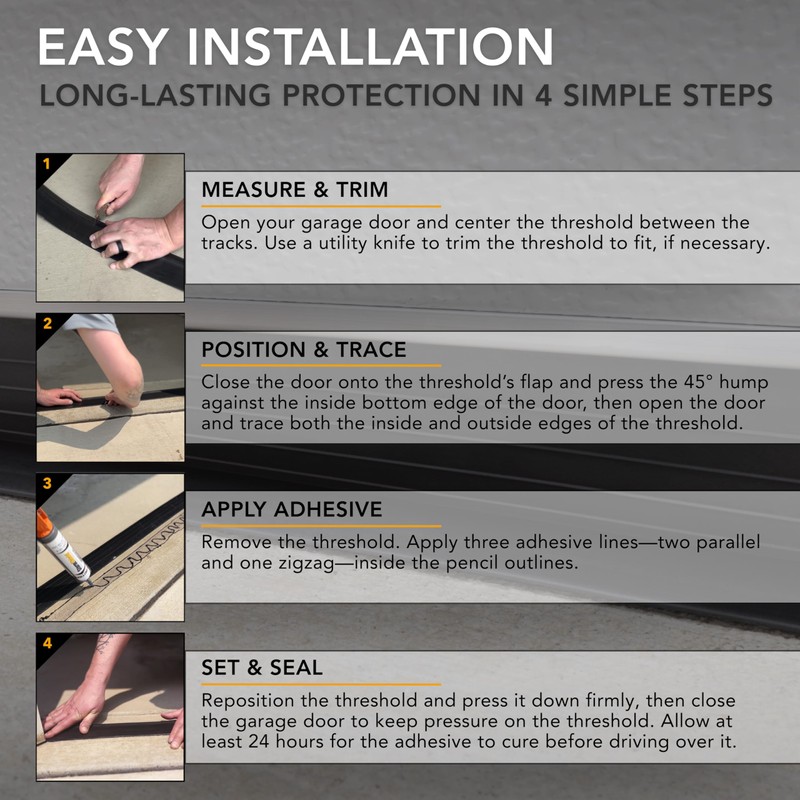 EASY INSTALLATION
LONG-LASTING PROTECTION IN 4 SIMPLE STEPS

1
MEASURE & TRIM
Open your garage door and center the threshold between the tracks. Use a utility knife to trim the threshold to fit, if necessary.

2
POSITION & TRACE
Close the door onto the threshold's flap and press the 45° hump against the inside bottom edge of the door, then open the door and trace both the inside and outside edges of the threshold.

3
APPLY ADHESIVE
Remove the threshold. Apply three adhesive lines—two parallel and one zigzag—inside the pencil outlines.

4
SET & SEAL
Reposition the threshold and press it down firmly, then close the garage door to keep pressure on the threshold. Allow at least 24 hours for the adhesive to cure before driving over it.