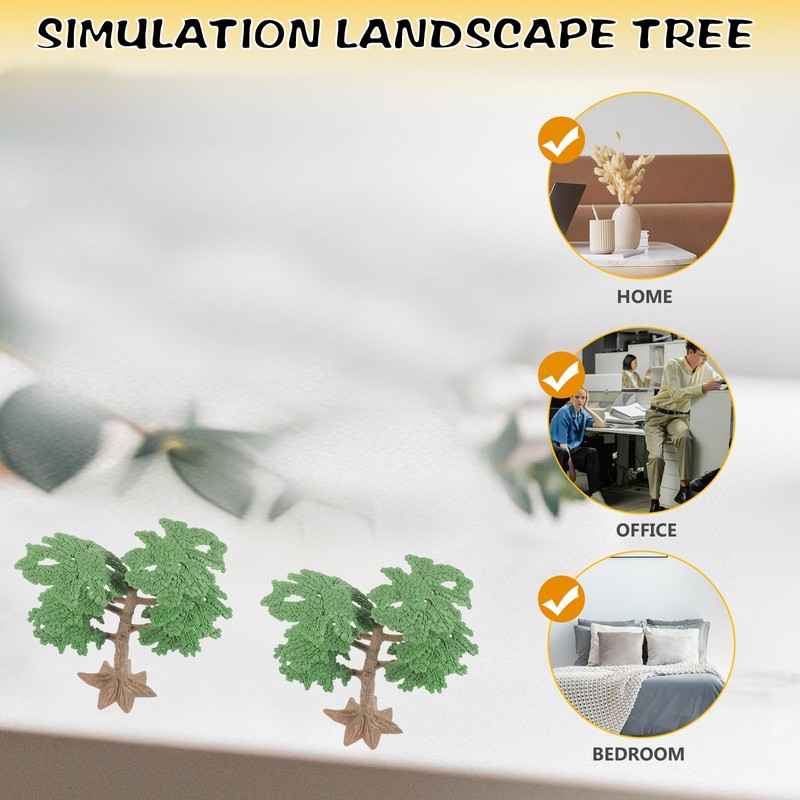 SIMULATION LANDSCAPE TREE

HOME

OFFICE

BEDROOM