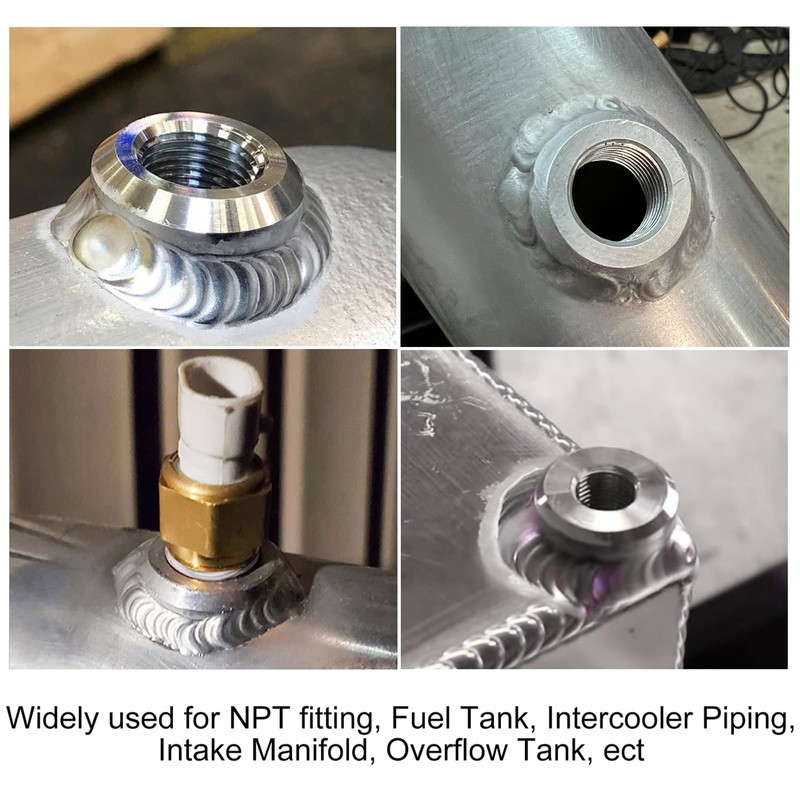 Widely used for NPT fitting, Fuel Tank, Intercooler Piping, Intake Manifold, Overflow Tank, ect