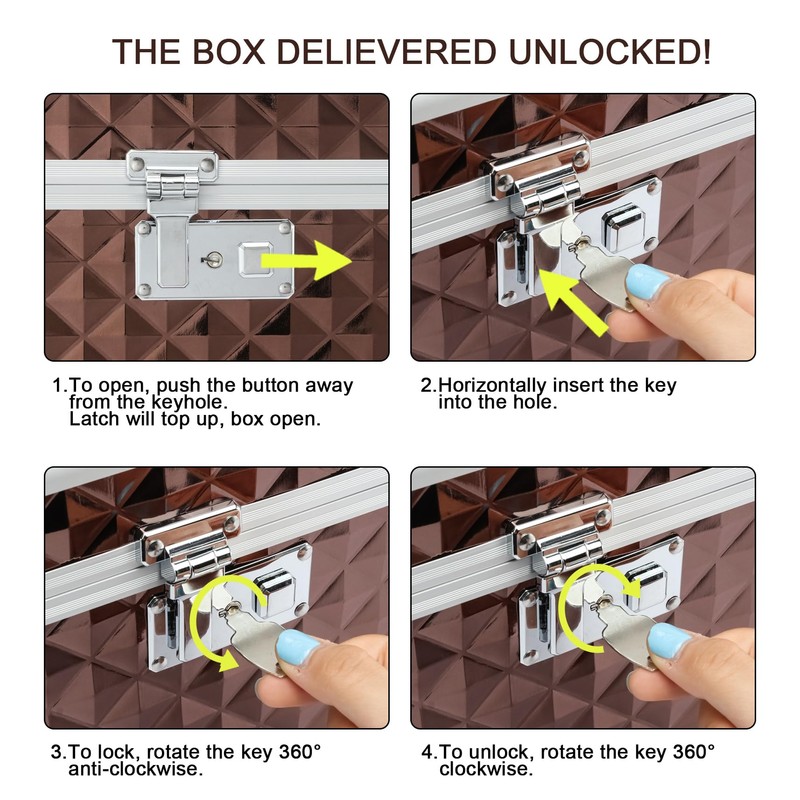 THE BOX DELIEVERED UNLOCKED!

1.To open, push the button away from the keyhole.
Latch will top up, box open.

2.Horizontally insert the key into the hole.

3.To lock, rotate the key 360° anti-clockwise.

4.To unlock, rotate the key 360° clockwise.