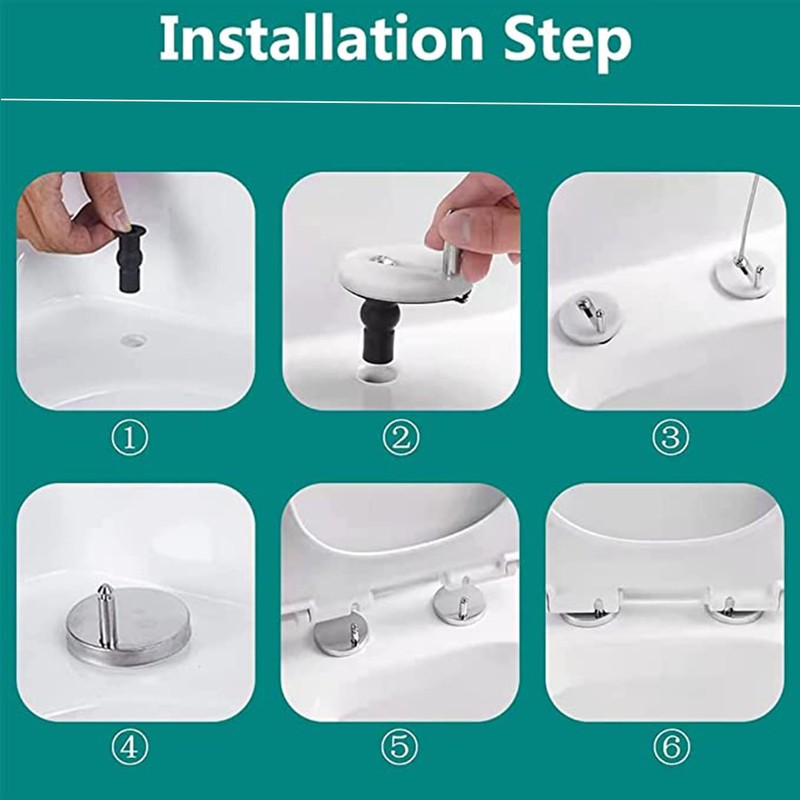 Installation Step

①

②

③

④

⑤

⑥