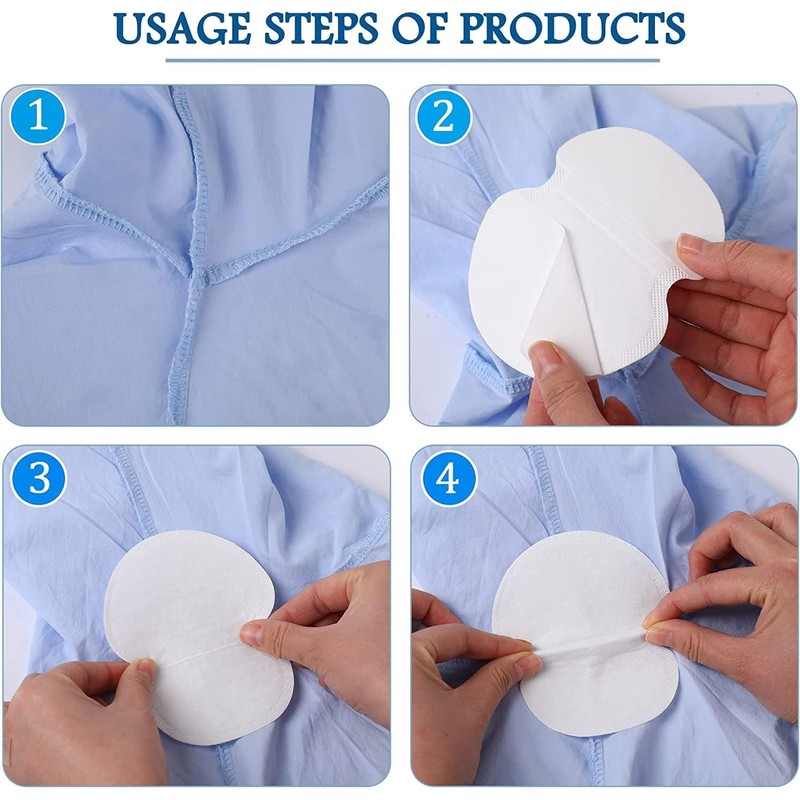 USAGE STEPS OF PRODUCTS

1

2

3

4