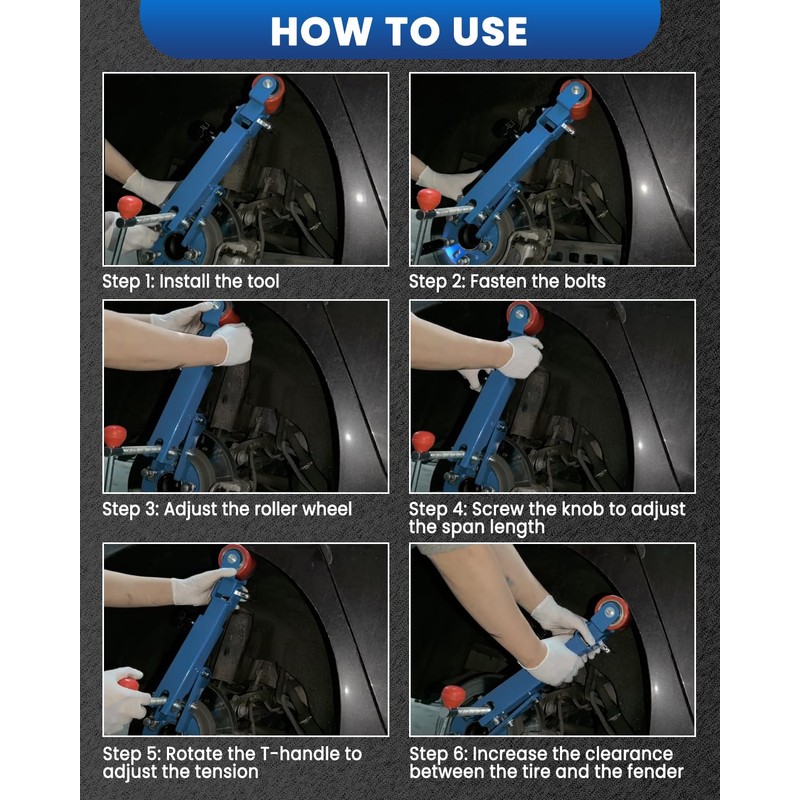 HOW TO USE

Step 1: Install the tool

Step 2: Fasten the bolts

Step 3: Adjust the roller wheel

Step 4: Screw the knob to adjust the span length

Step 5: Rotate the T-handle to adjust the tension

Step 6: Increase the clearance between the tire and the fender